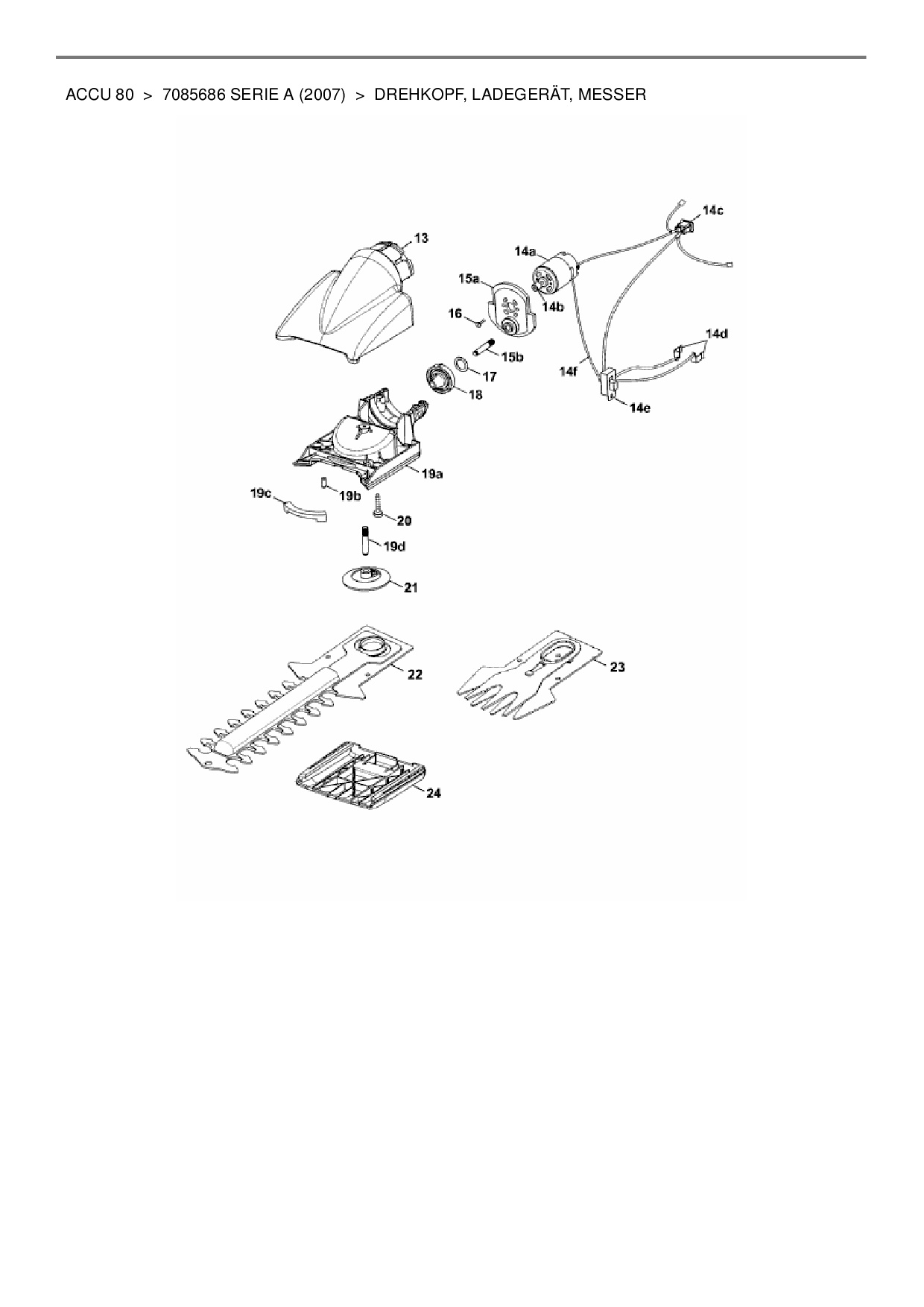 ACCU 80 > 7085686 SERIE A (2007) > DREHKOPF, LADEGERÄT, MESSER

13
14c
14a
15a
14b
16
14d
15b
17
14f
18
14e
19a
19c
19b
20
19d
21
22
23
24