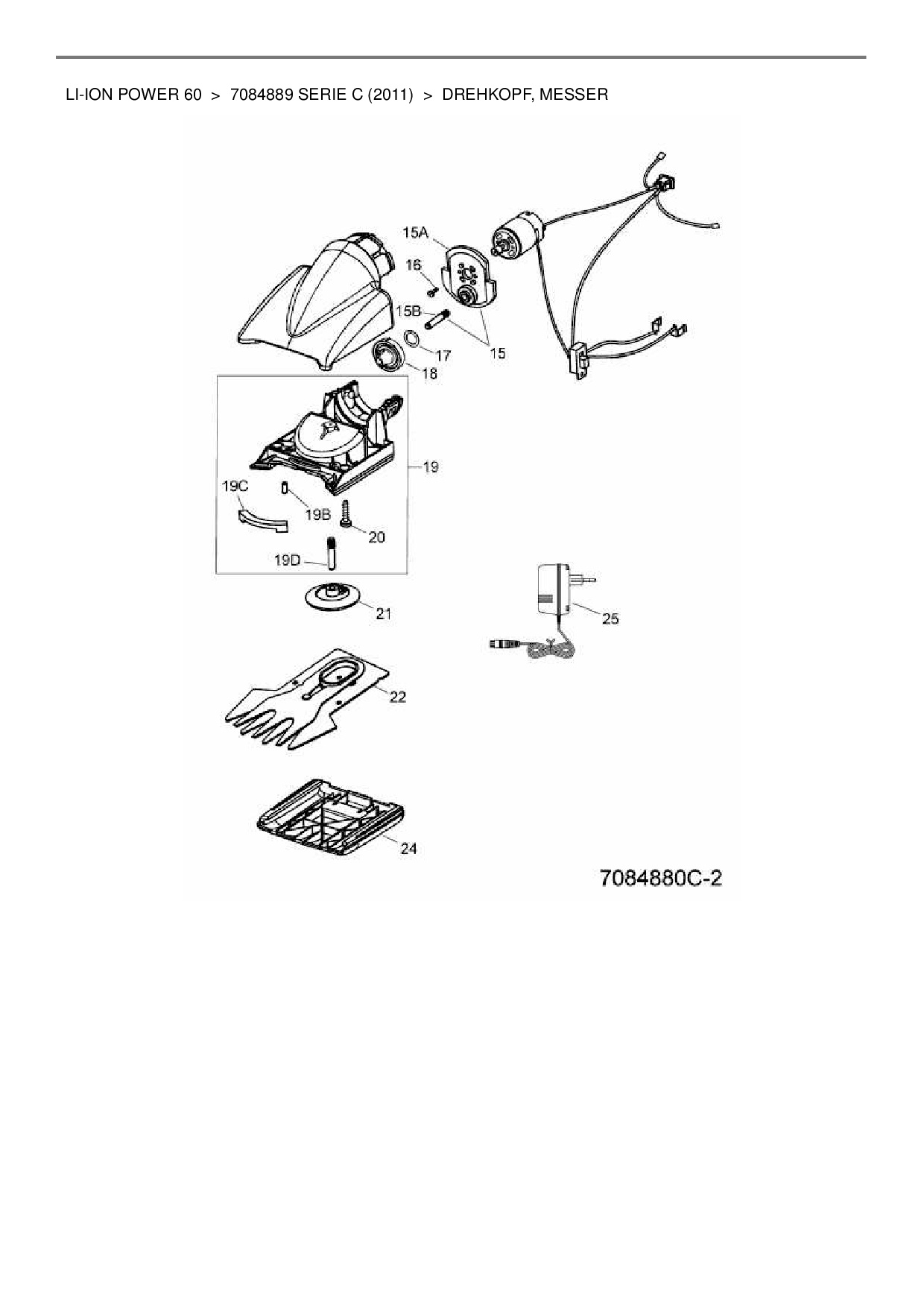 LI-ION POWER 60 > 7084889 SERIE C (2011) > DREHKOPF, MESSER

15A
16
15B
17
15
18
19
19C
19B
20
19D
21
25
22
24
7084880C-2