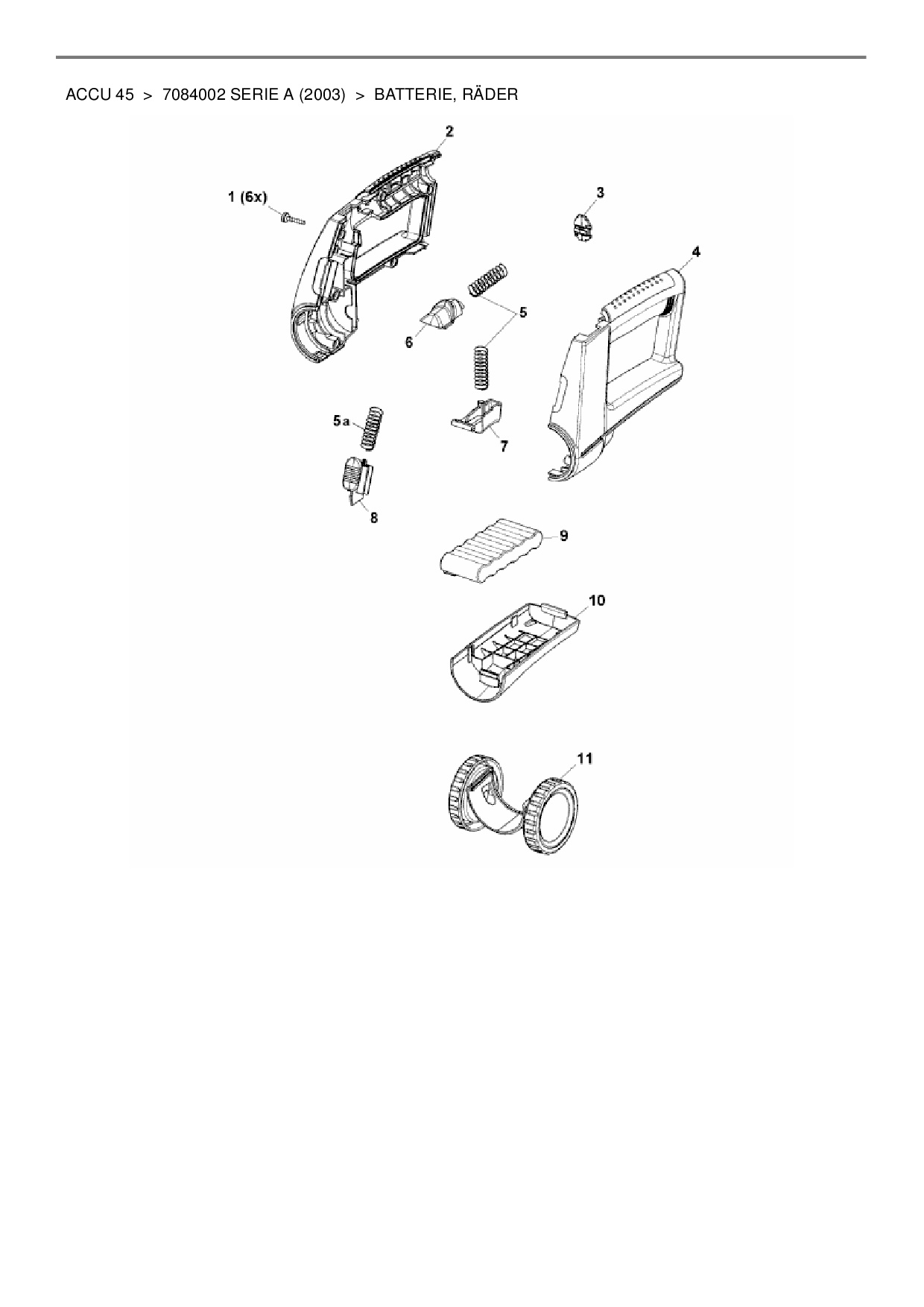 ACCU 45 > 7084002 SERIE A (2003) > BATTERIE, RÄDER

2

1 (6x)

3

4

5

6

5a

7

8

9

10

11