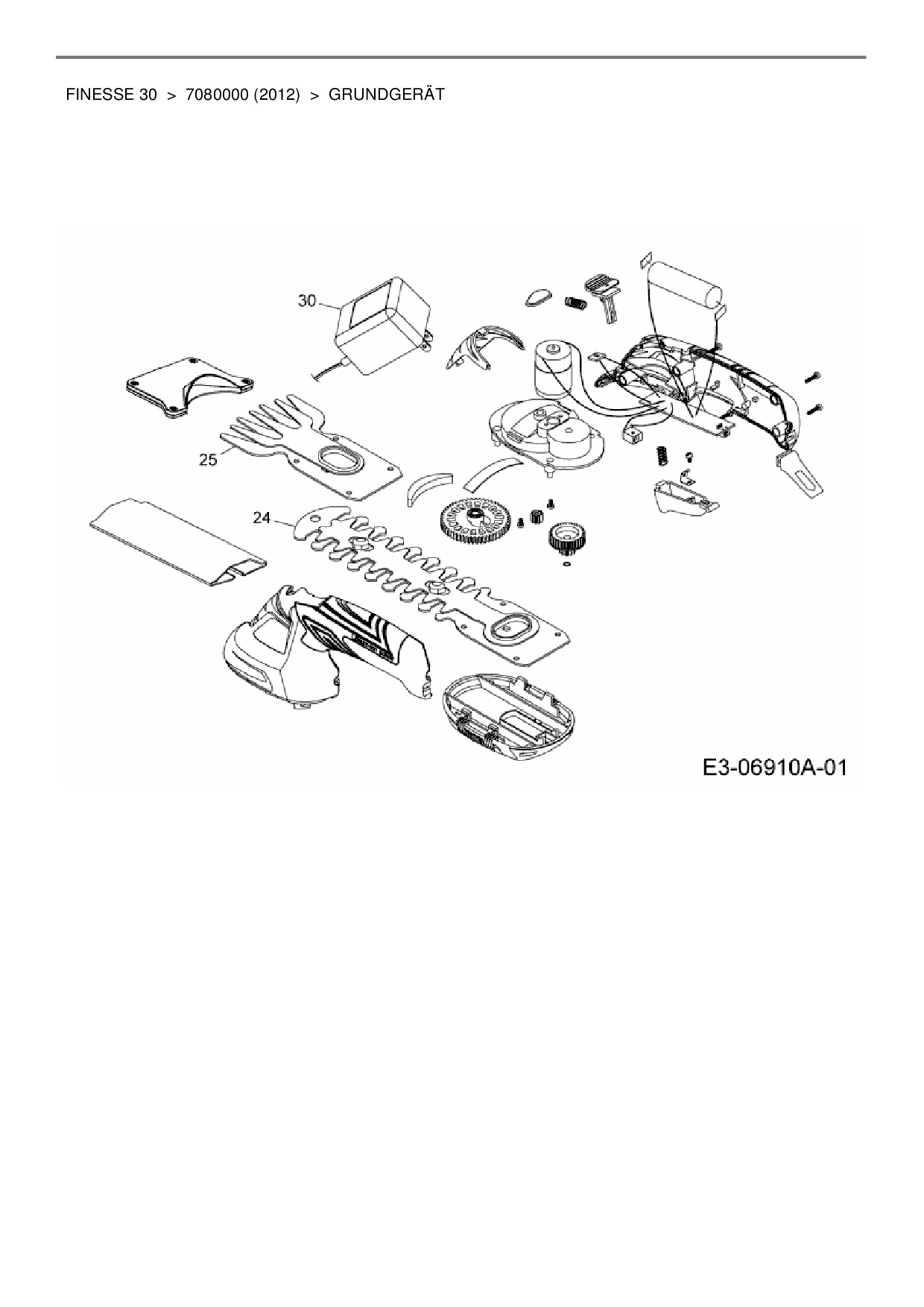 FINESSE 30 > 7080000 (2012) > GRUNDGERÄT

30

25

24

E3-06910A-01