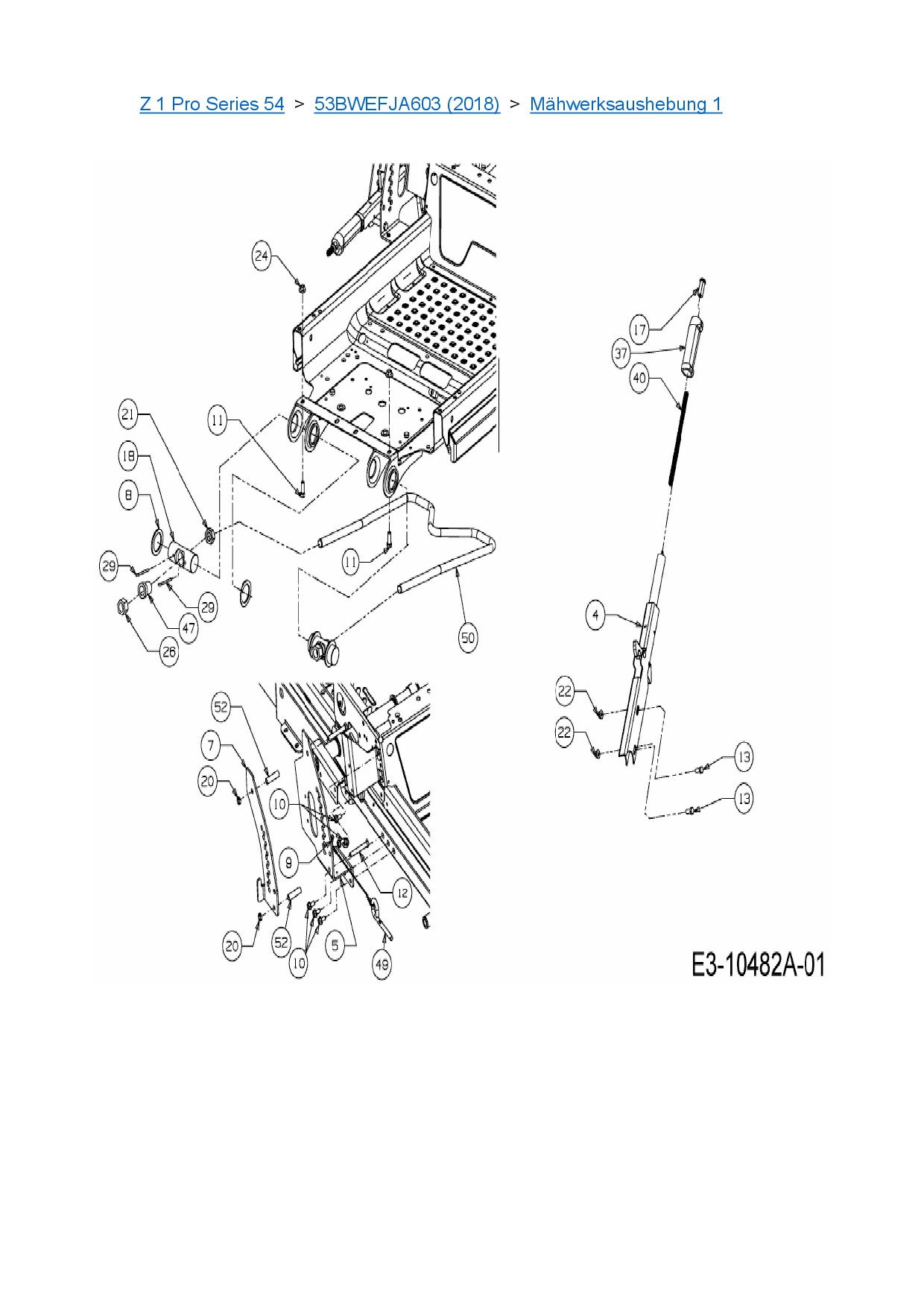 Z 1 Pro Series 54 > 53BWEFJA603 (2018) > Mähwerksaushebung 1

24
21
11
18
8
29
11
29
47
26
50
17
37
40
4
22
22
13
13
52
7
20
10
9
12
20
52
10
5
49

E3-10482A-01