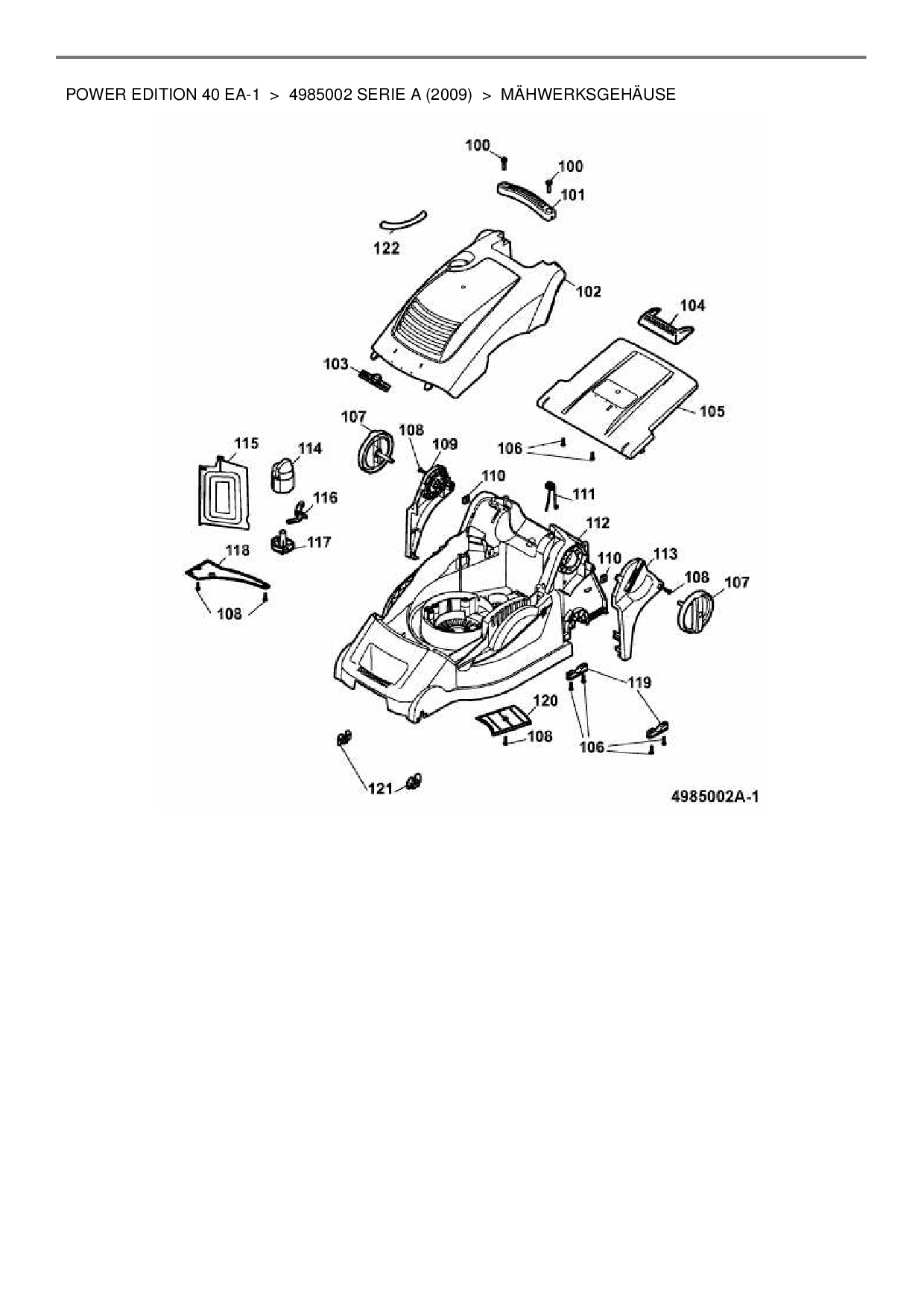 POWER EDITION 40 EA-1 > 4985002 SERIE A (2009) > MÄHWERKSGEHÄUSE

100
100
101
122
102
104
103
105
107
108
109
106
115
114
110
111
116
112
117
118
110
113
108
107
108
119
120
108
106
121
4985002A-1