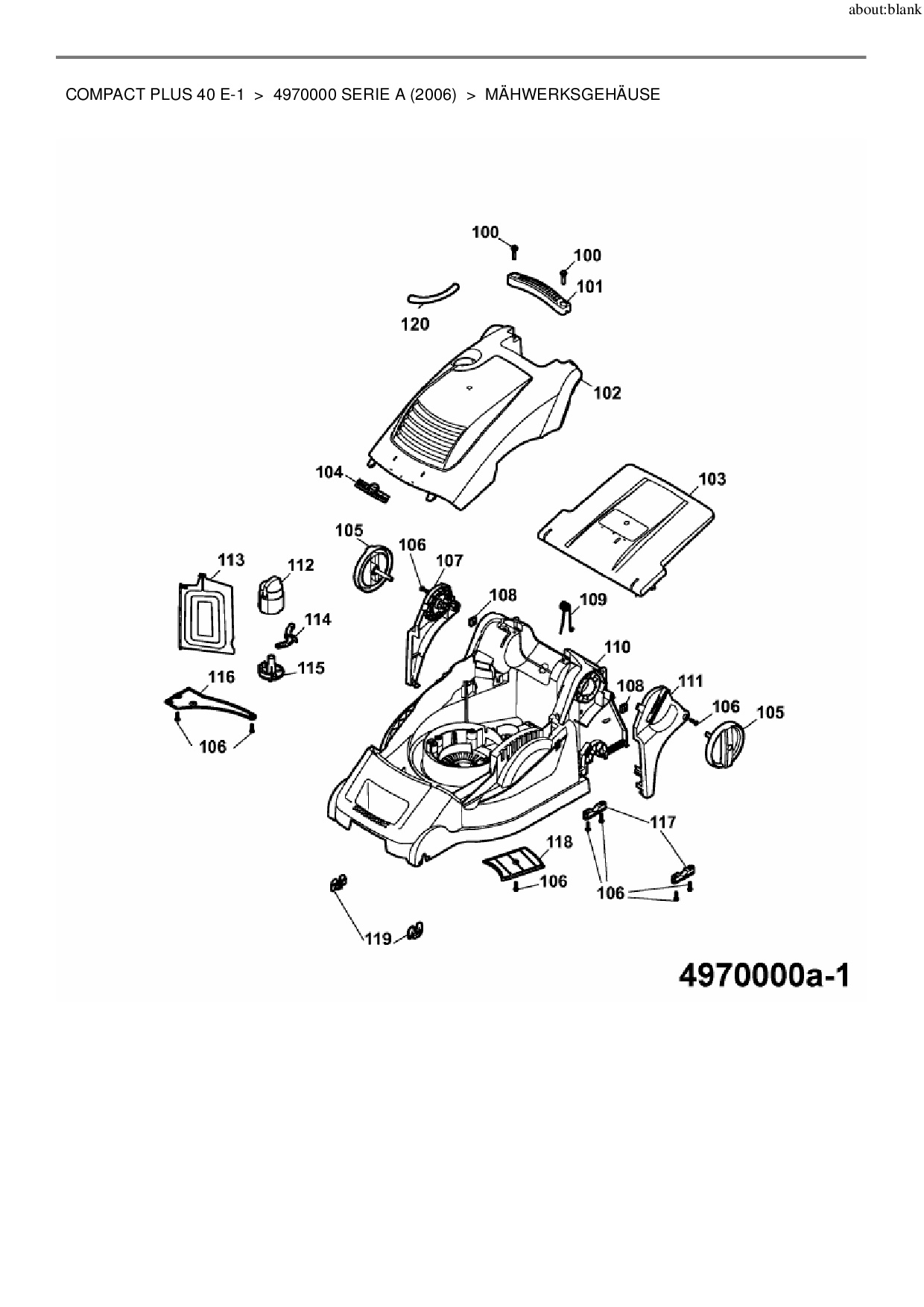 about:blank

COMPACT PLUS 40 E-1 > 4970000 SERIE A (2006) > MÄHWERKSGEHÄUSE

100
100
101
120
102
104
103
105
106
107
113
112
108
109
114
110
115
116
108
111
106
105
106
117
118
106
106
119

4970000a-1