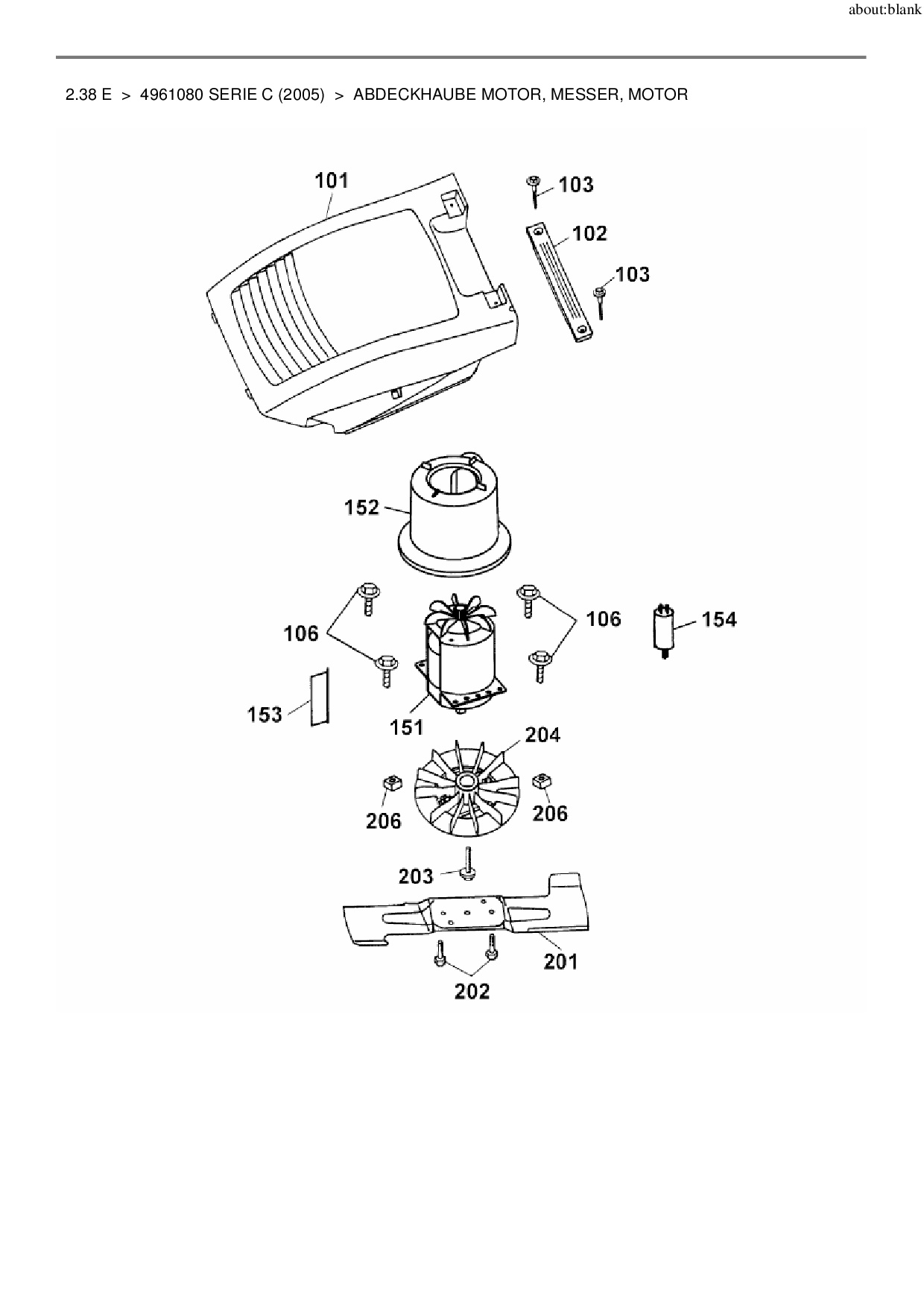 about:blank

2.38 E > 4961080 SERIE C (2005) > ABDECKHAUBE MOTOR, MESSER, MOTOR

101
103
102
103
152
106
106
154
153
151
204
206
206
203
201
202