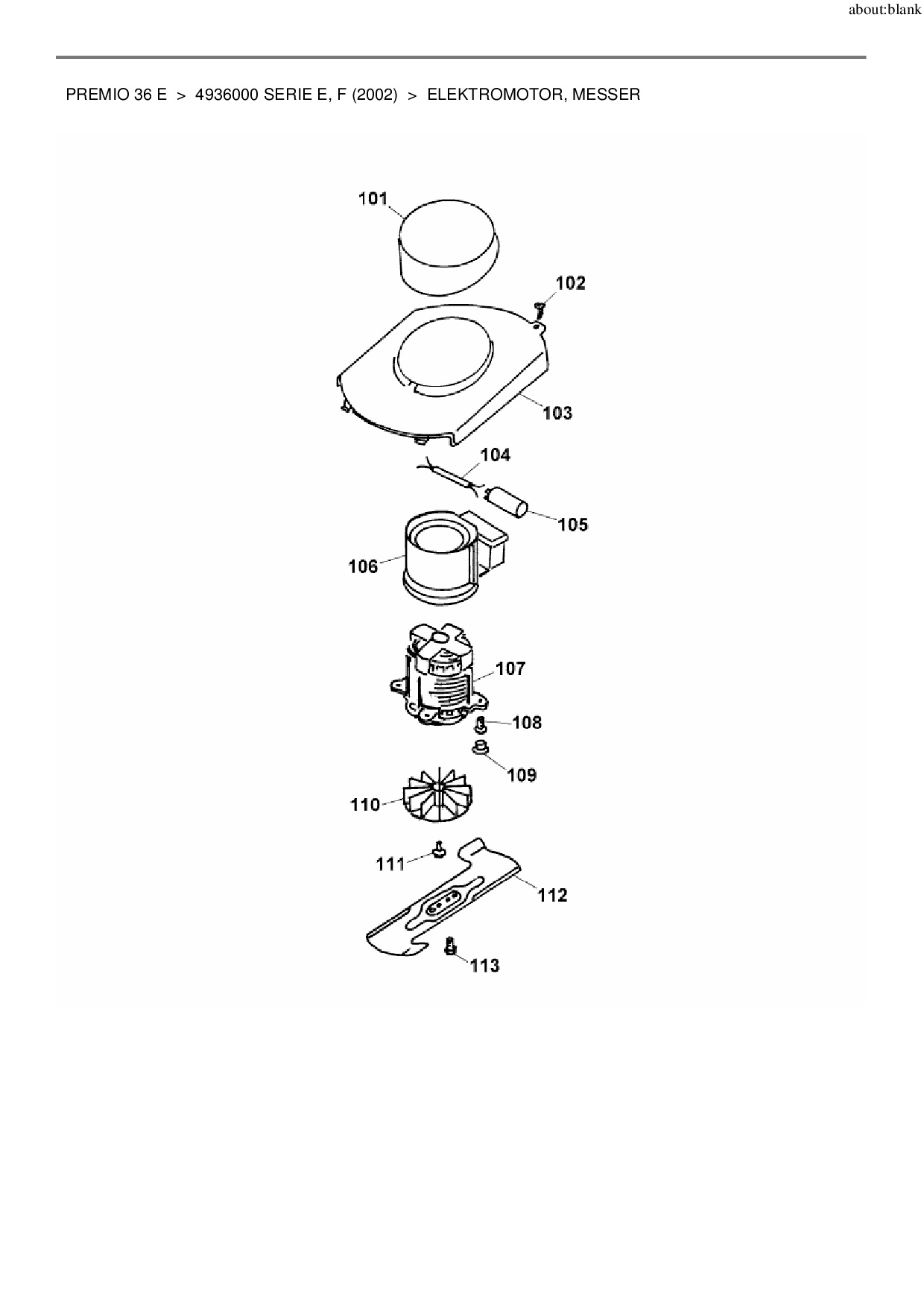 about:blank

PREMIO 36 E > 4936000 SERIE E, F (2002) > ELEKTROMOTOR, MESSER

101
102
103
104
105
106
107
108
109
110
111
112
113