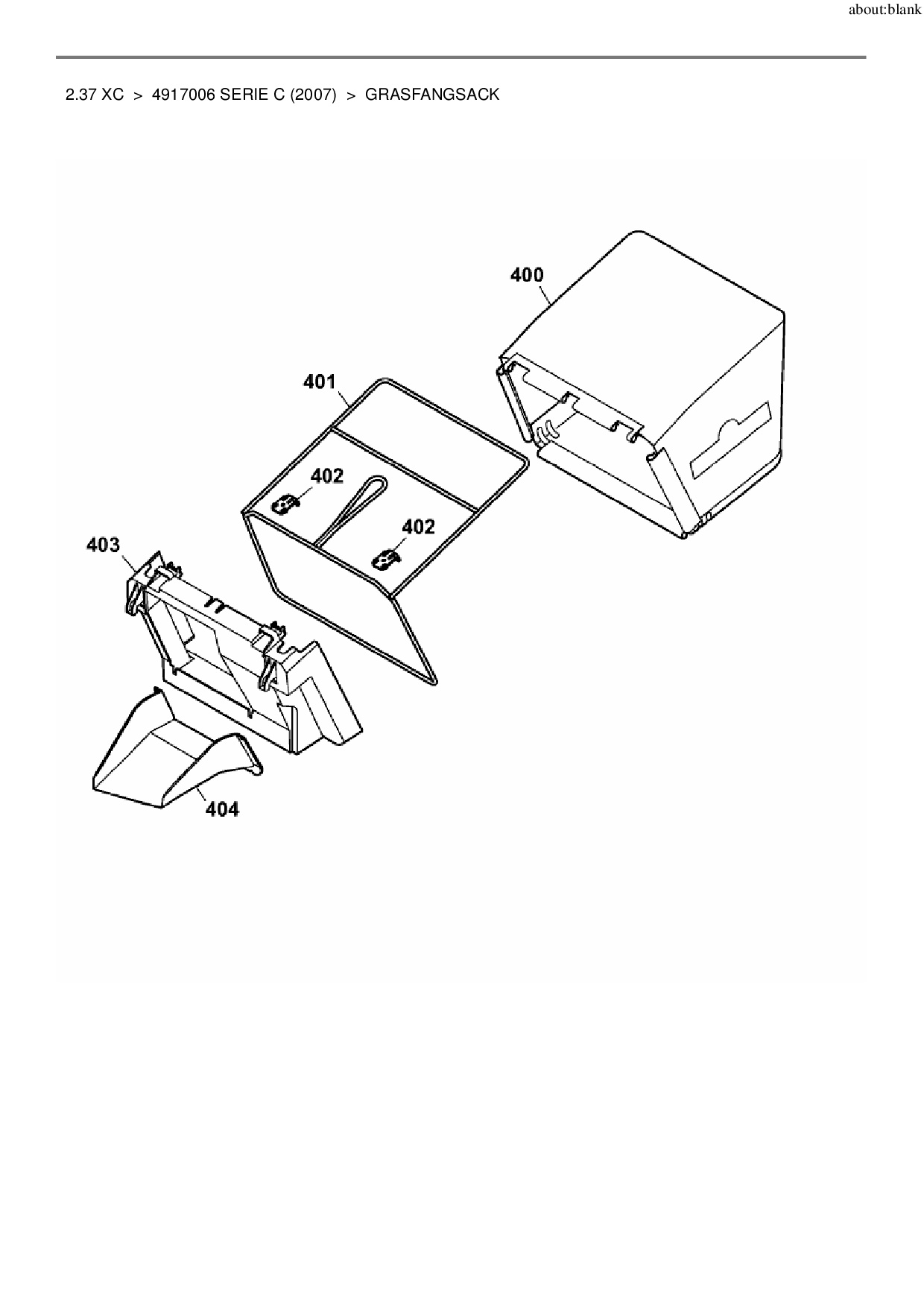 about:blank

2.37 XC > 4917006 SERIE C (2007) > GRASFANGSACK

400

401

402

402

403

404