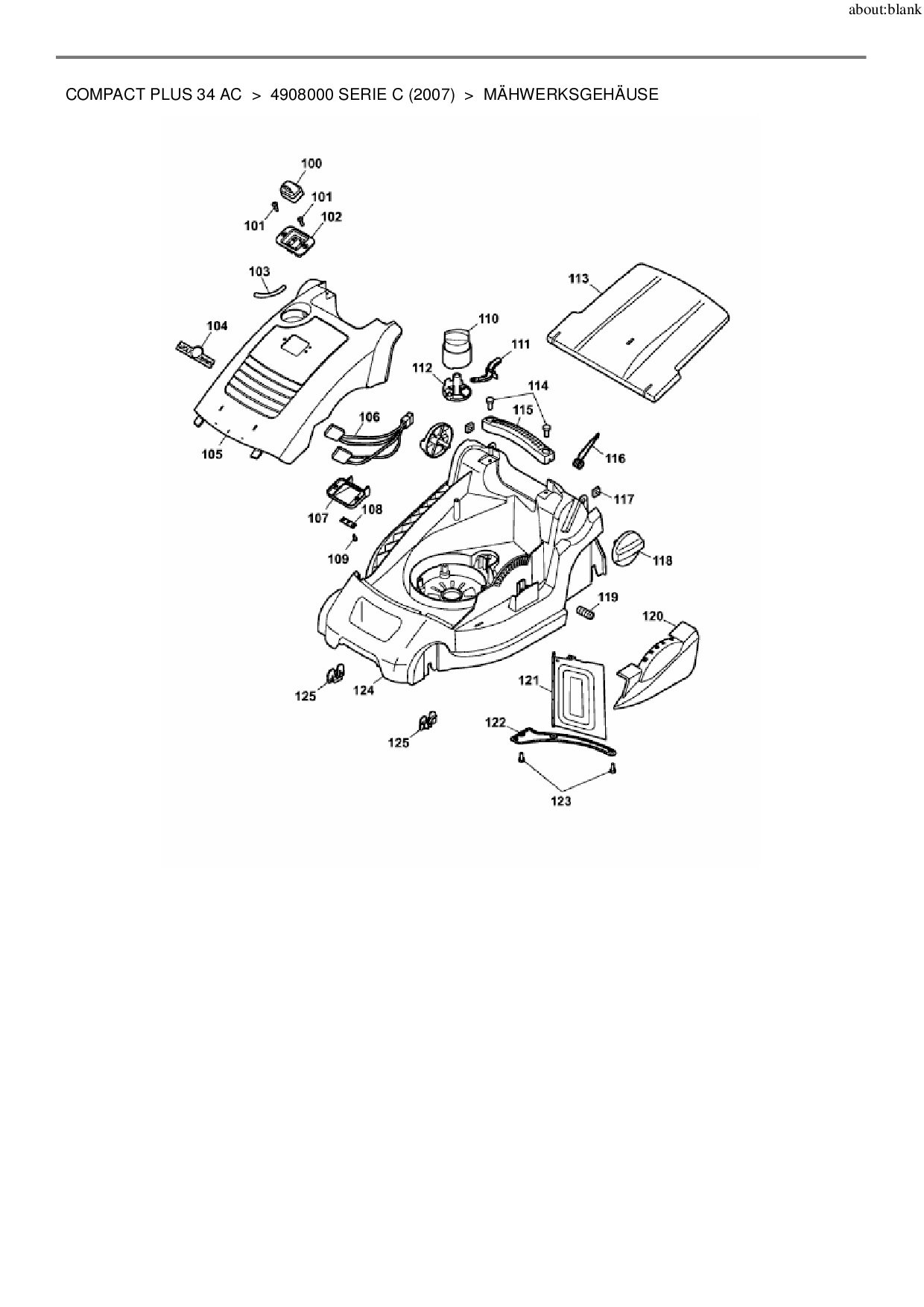 about:blank

COMPACT PLUS 34 AC > 4908000 SERIE C (2007) > MÄHWERKSGEHÄUSE

100
101
101
102
103
104
105
106
107
108
109
110
111
112
113
114
115
116
117
118
119
120
121
122
123
124
125
125