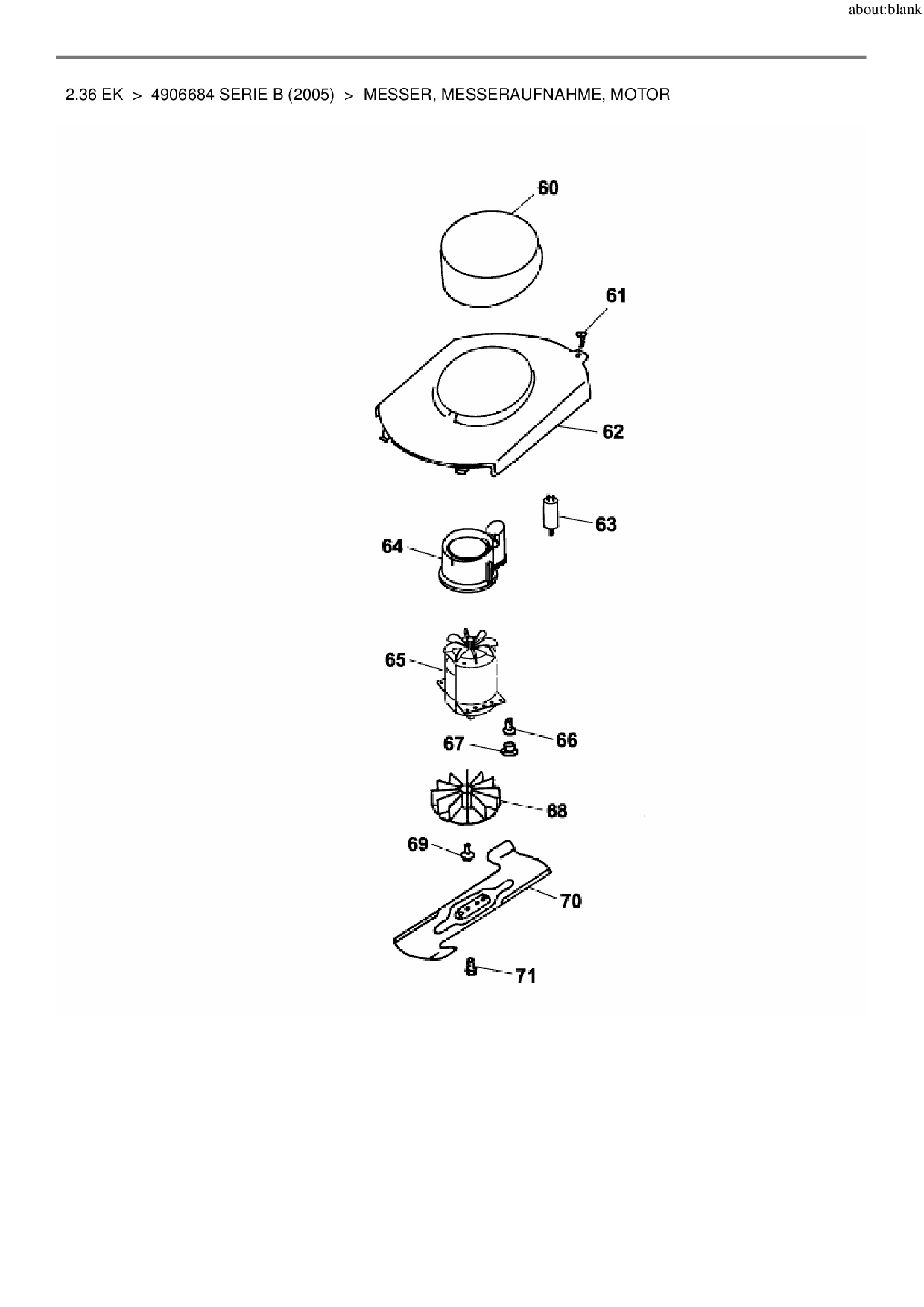 about:blank

2.36 EK > 4906684 SERIE B (2005) > MESSER, MESSERAUFNAHME, MOTOR

60

61

62

63

64

65

66

67

68

69

70

71