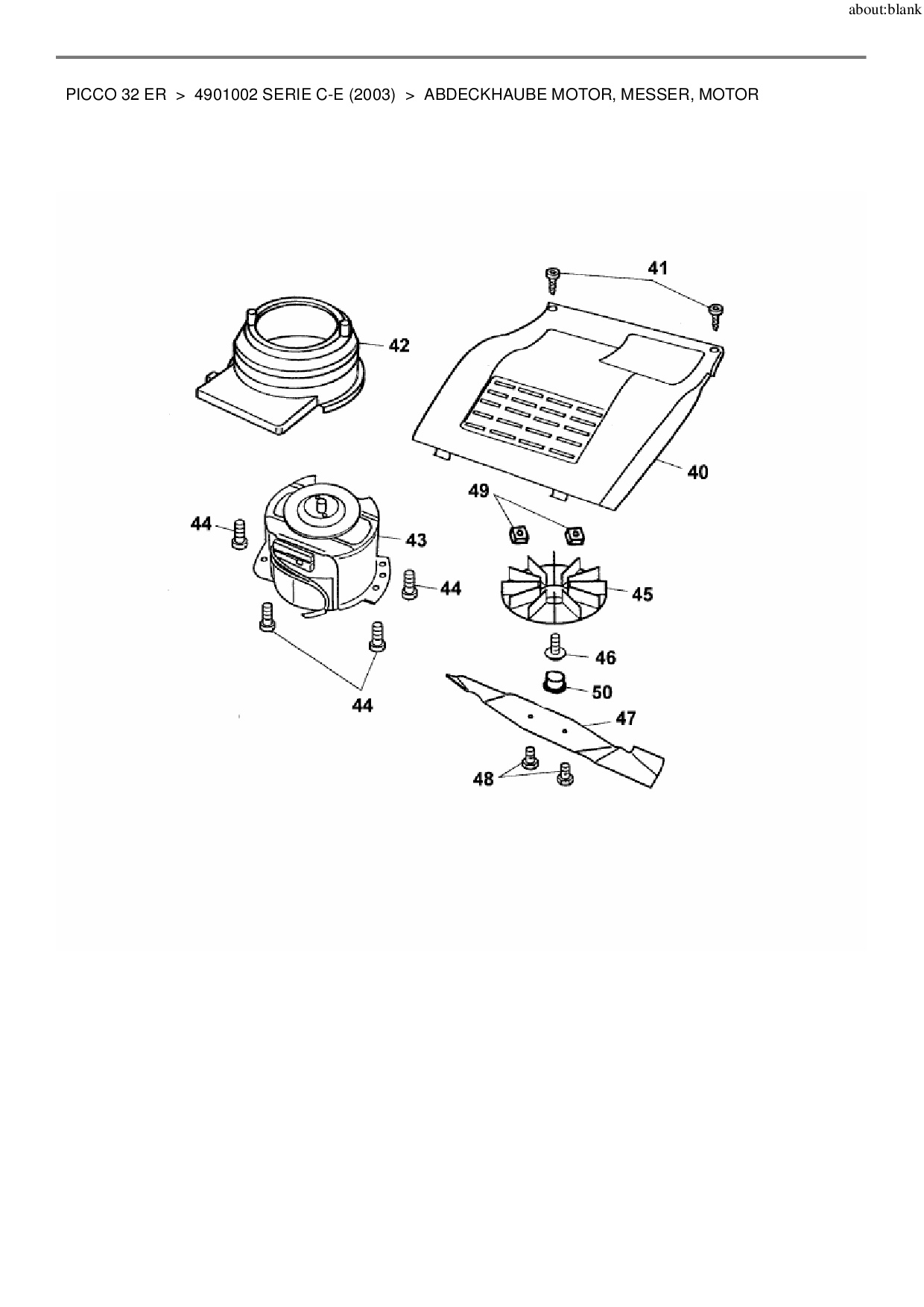 about:blank

PICCO 32 ER > 4901002 SERIE C-E (2003) > ABDECKHAUBE MOTOR, MESSER, MOTOR

41
42
40
49
44
43
44
45
46
50
44
47
48