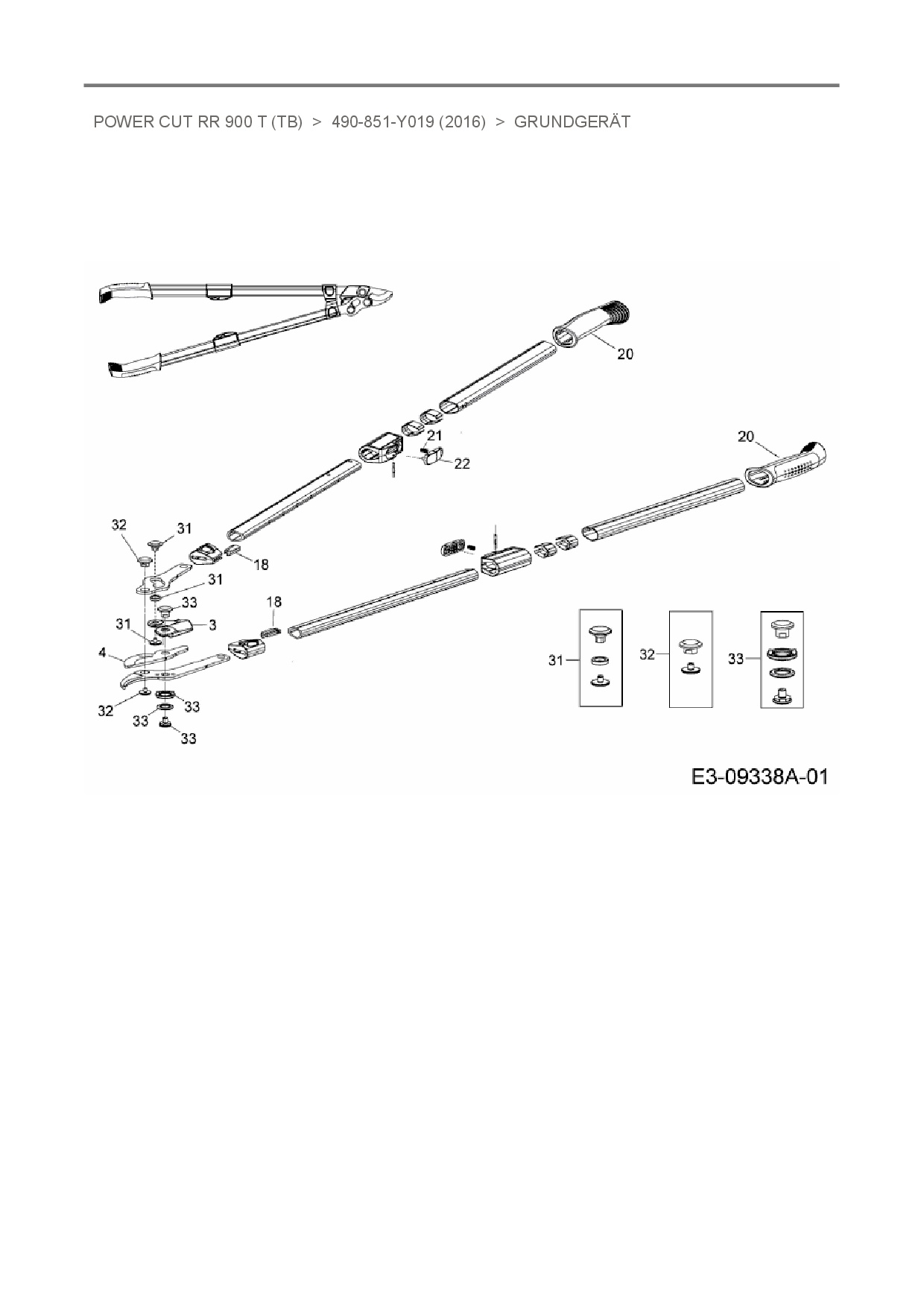 POWER CUT RR 900 T (TB) > 490-851-Y019 (2016) > GRUNDGERÄT

20
21
22
20
32
31
18
31
33
18
31
3
4
32
33
33
33
31
32
33

E3-09338A-01