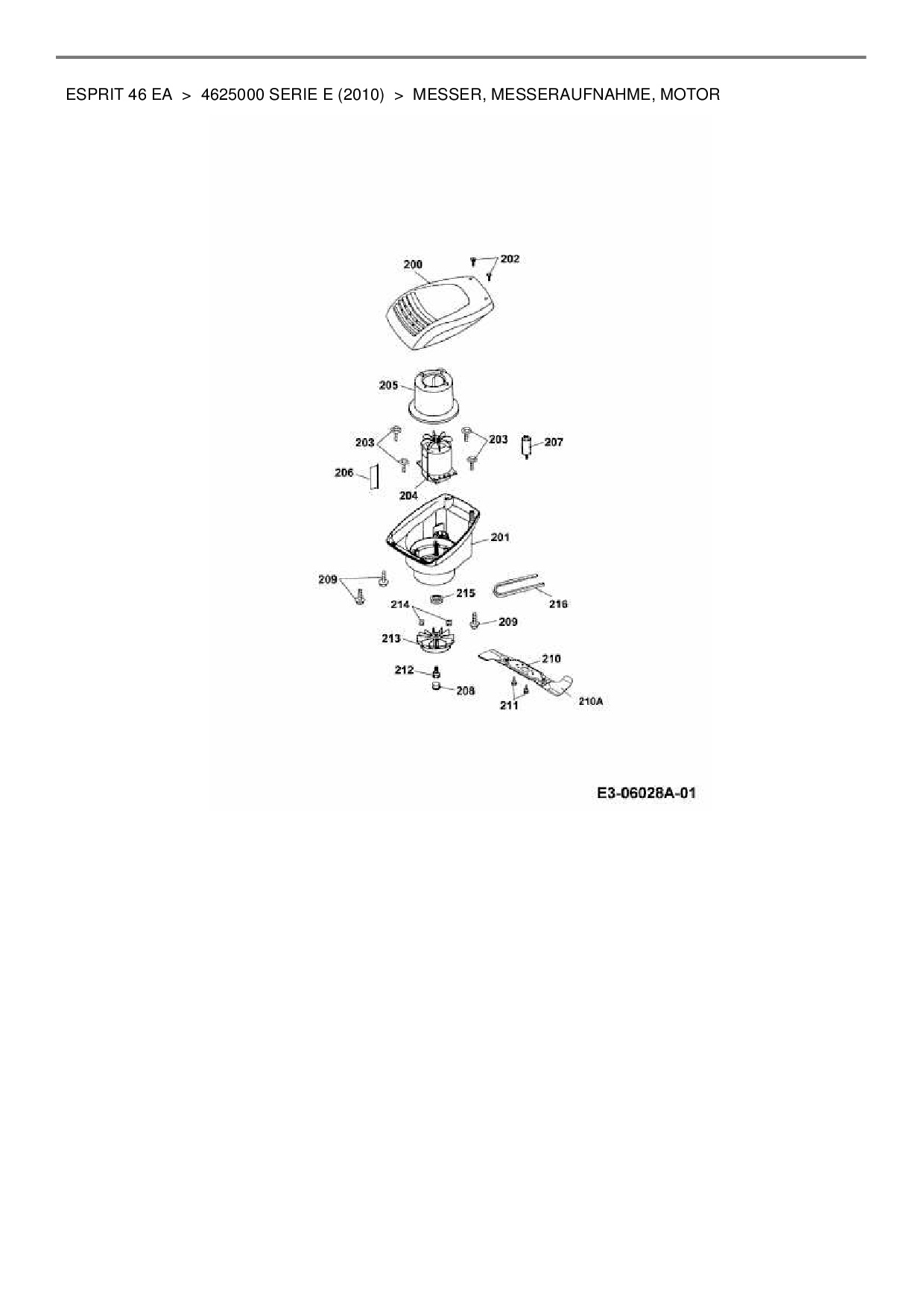 ESPRIT 46 EA > 4625000 SERIE E (2010) > MESSER, MESSERAUFNAHME, MOTOR

200
202
205
203
203
207
206
204
201
209
215
216
214
209
213
210
212
208
211
210A

E3-06028A-01