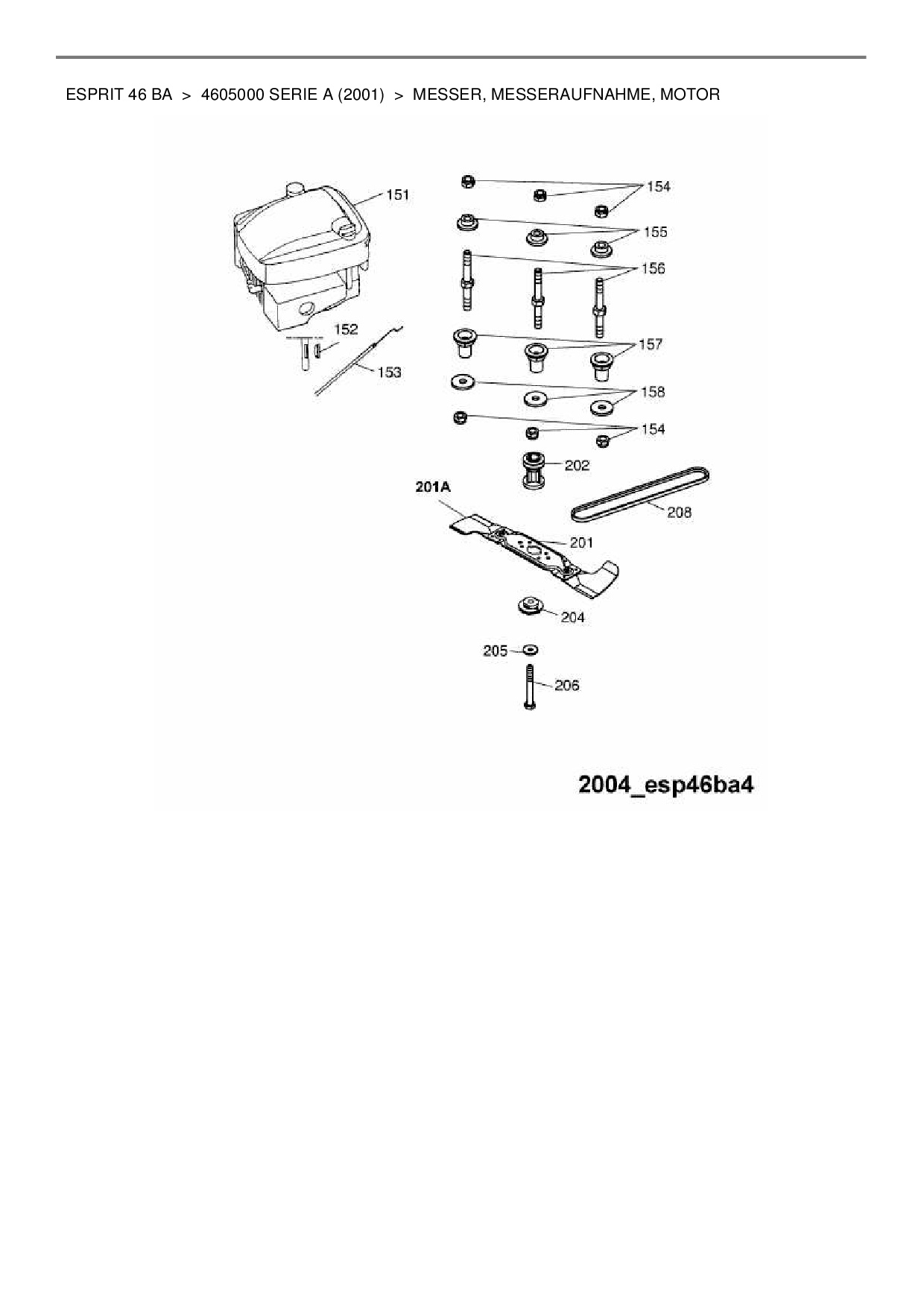 ESPRIT 46 BA > 4605000 SERIE A (2001) > MESSER, MESSERAUFNAHME, MOTOR

151
154
155
156
152
153
157
158
154
202
201A
208
201
204
205
206

2004_esp46ba4