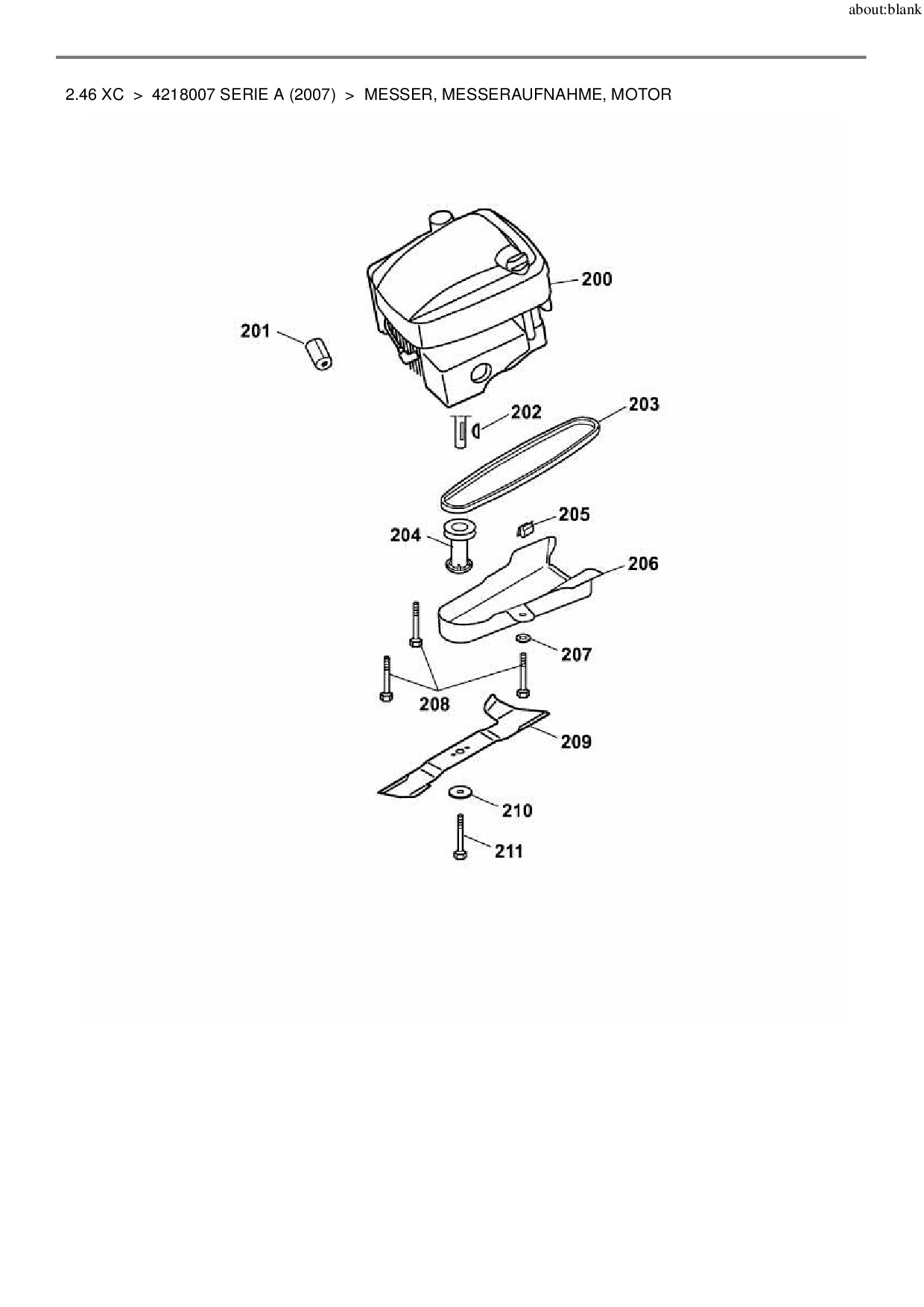 about:blank

2.46 XC > 4218007 SERIE A (2007) > MESSER, MESSERAUFNAHME, MOTOR

200
201
202
203
204
205
206
207
208
209
210
211