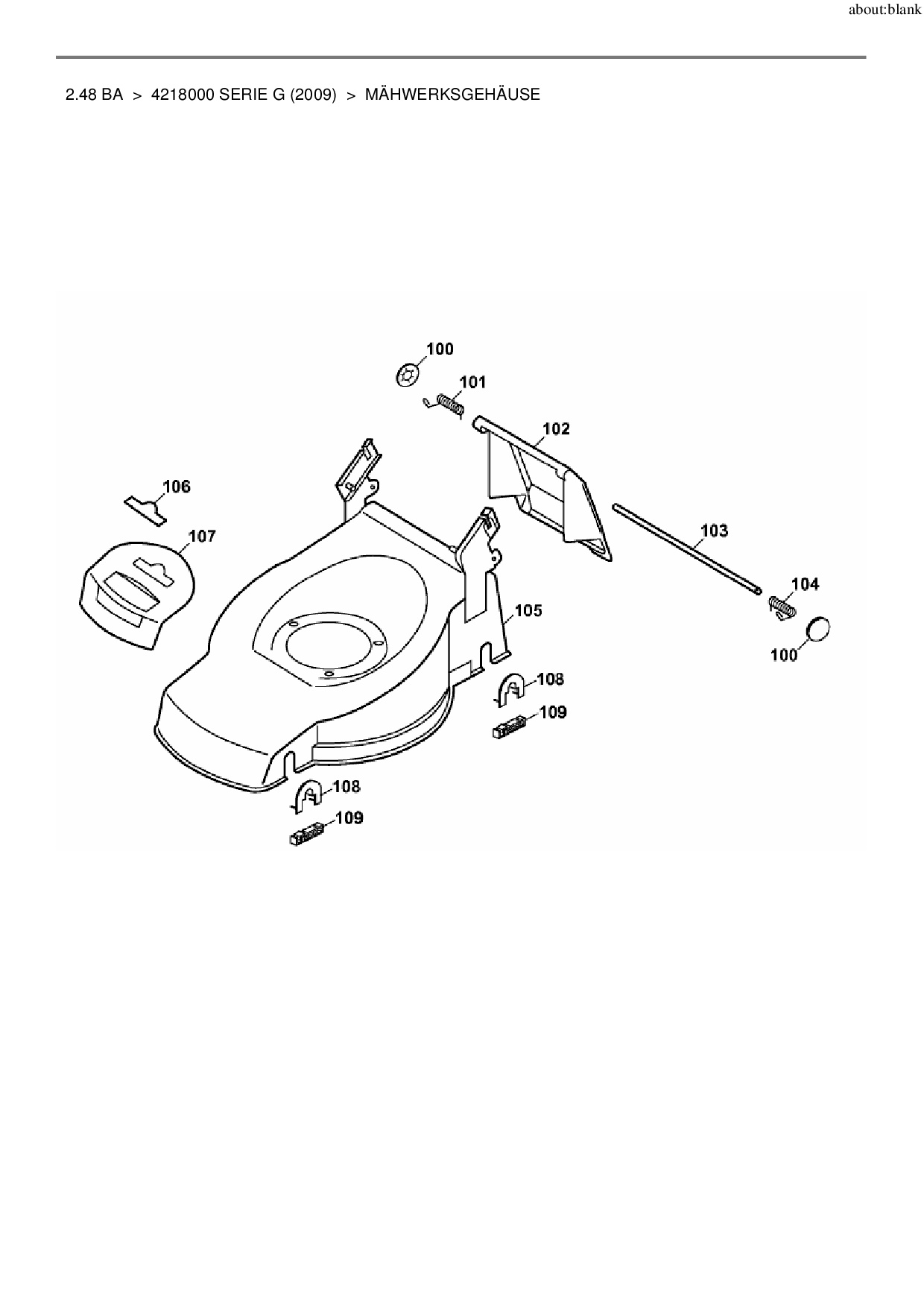 about:blank

2.48 BA > 4218000 SERIE G (2009) > MÄHWERKSGEHÄUSE

100
101
102
106
107
103
104
105
100
108
109
108
109