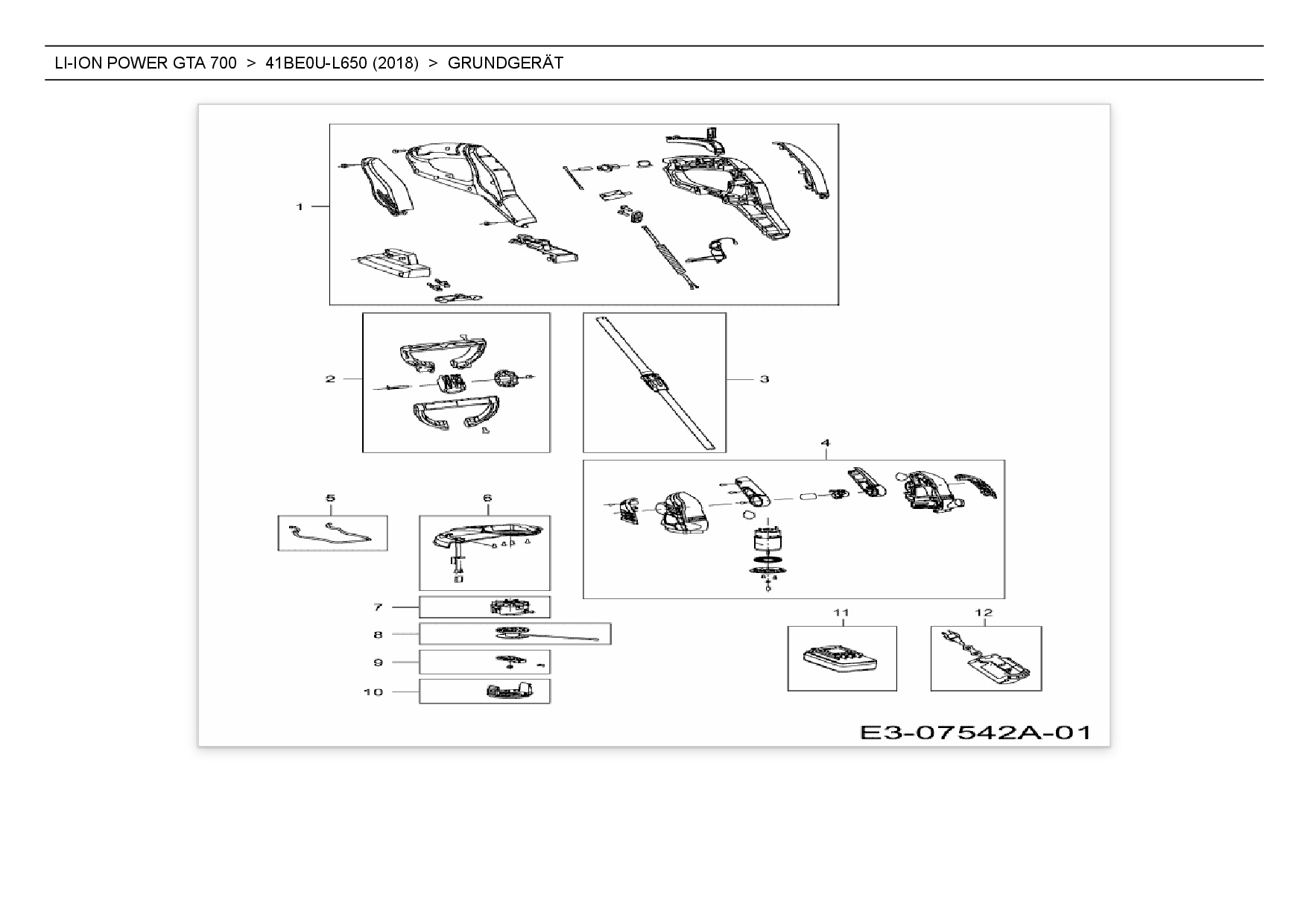 LI-ION POWER GTA 700 > 41BE0U-L650 (2018) > GRUNDGERÄT

1

2

3

4

5

6

7

8

9

10

11

12

E3-07542A-01