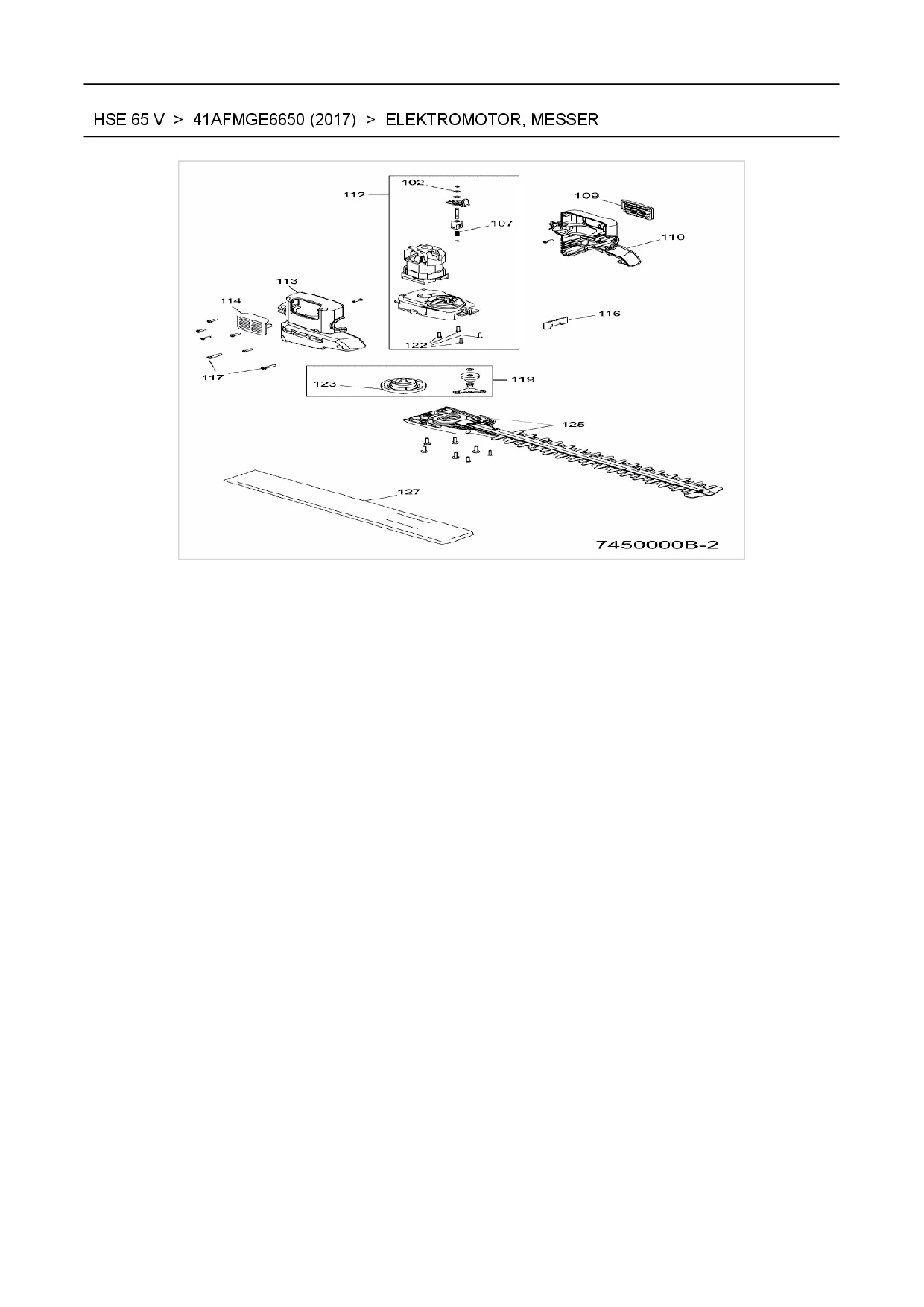 HSE 65 V > 41AFMGE6650 (2017) > ELEKTROMOTOR, MESSER

112
102
107
109
110
113
114
116
122
117
123
119
125
127
7450000B-2