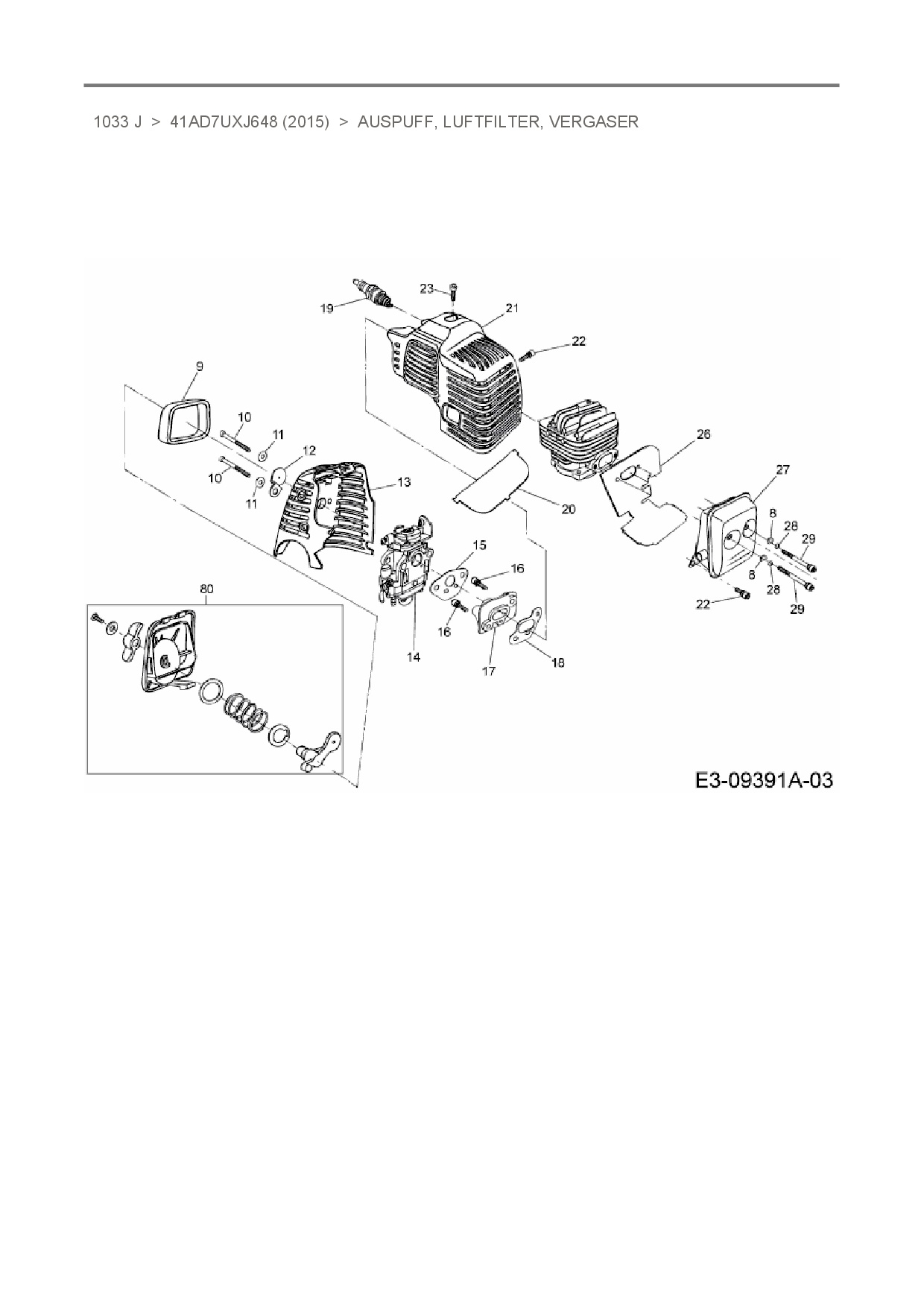 1033 J > 41AD7UXJ648 (2015) > AUSPUFF, LUFTFILTER, VERGASER

23
19
21
22
9
10
11
12
10
11
13
26
27
20
8
28
29
15
16
8
28
29
22
80
16
14
17
18

E3-09391A-03