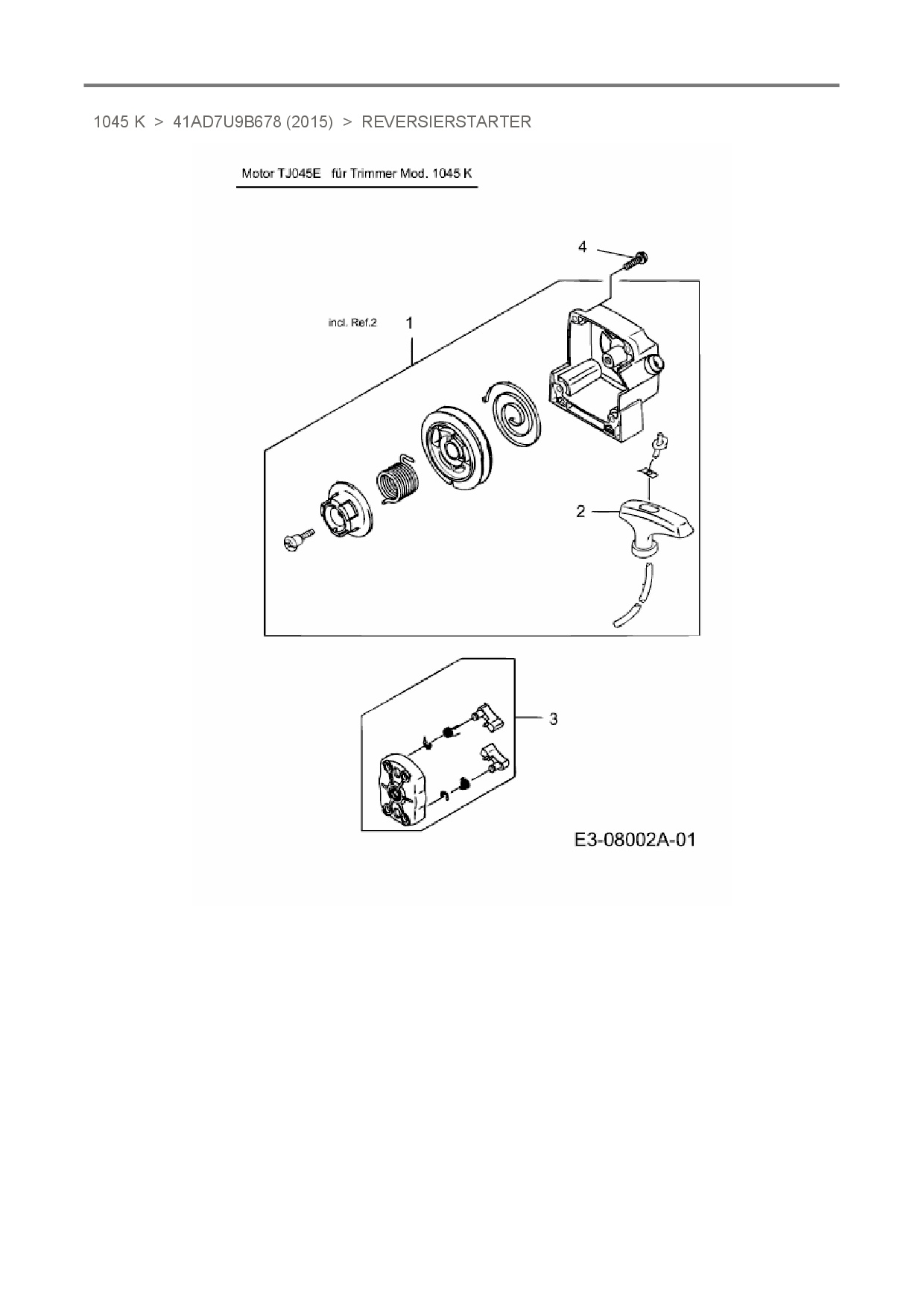 1045 K > 41AD7U9B678 (2015) > REVERSIERSTARTER

Motor TJ045E für Trimmer Mod. 1045 K

4

incl. Ref.2

1

2

3

E3-08002A-01