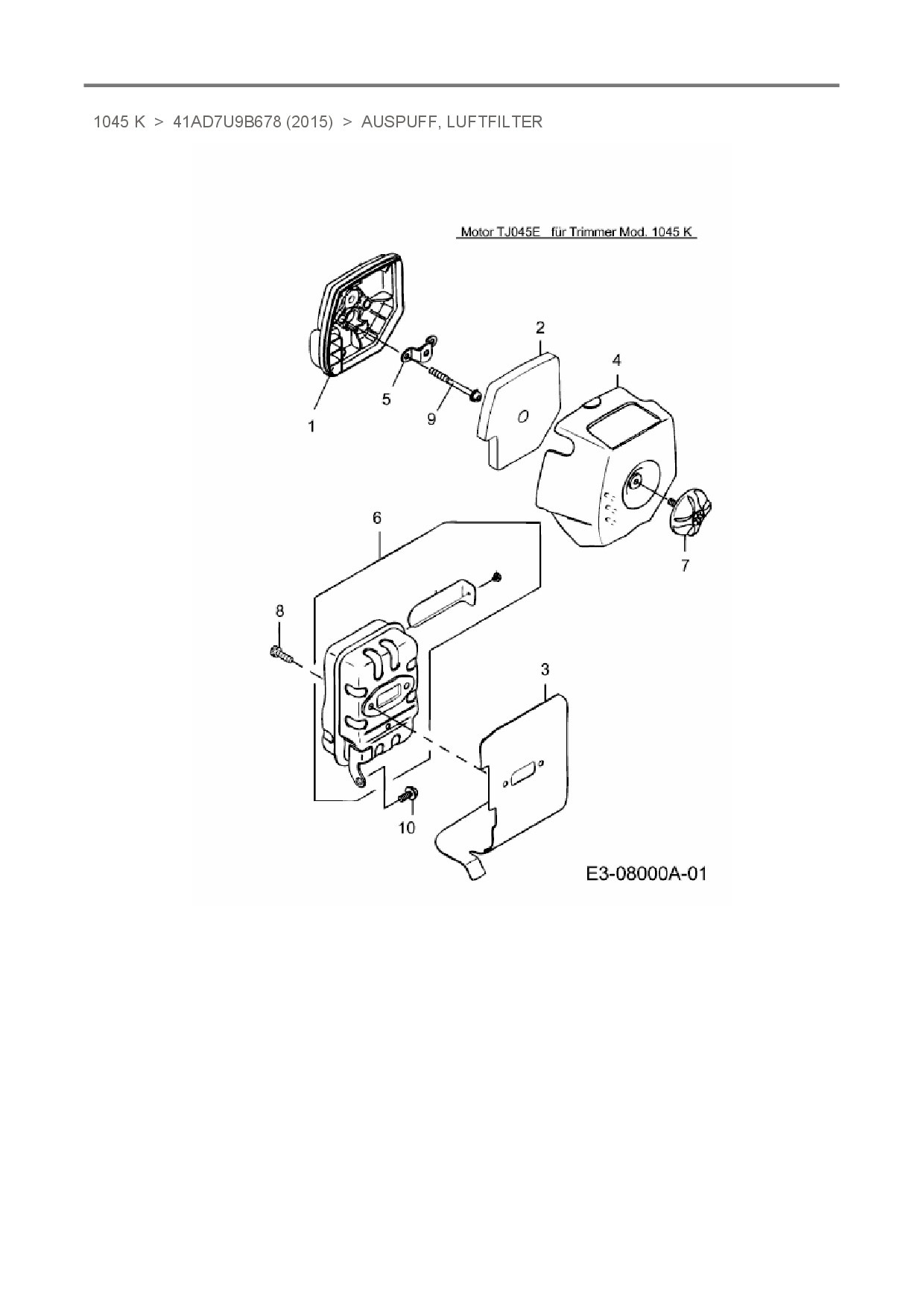 1045 K > 41AD7U9B678 (2015) > AUSPUFF, LUFTFILTER

Motor TJ045E für Trimmer Mod. 1045 K

2

4

5

9

1

6

7

8

3

10

E3-08000A-01