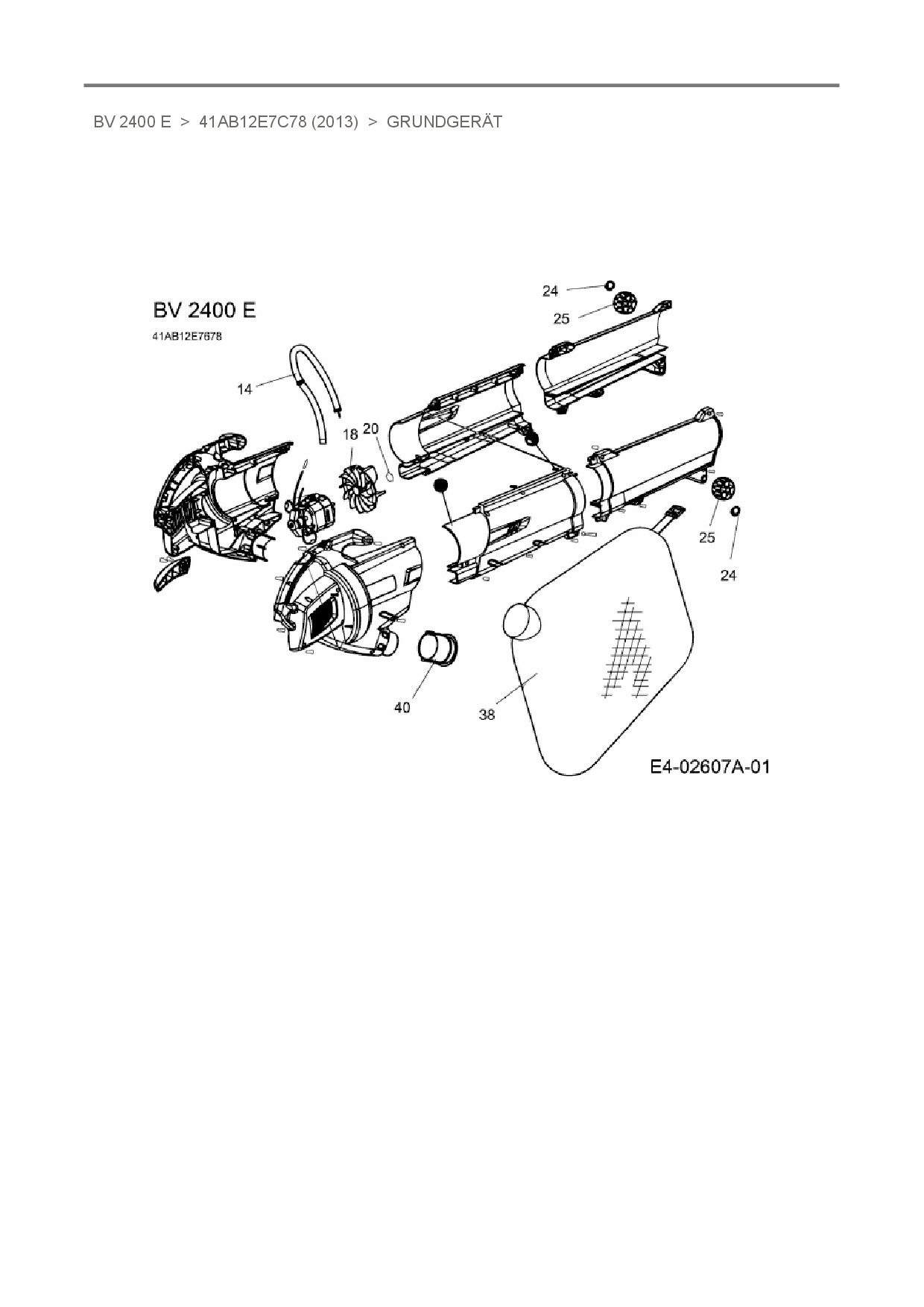 BV 2400 E > 41AB12E7C78 (2013) > GRUNDGERÄT

BV 2400 E
41AB12E7678

24
25
14
18
20
25
24
40
38
E4-02607A-01