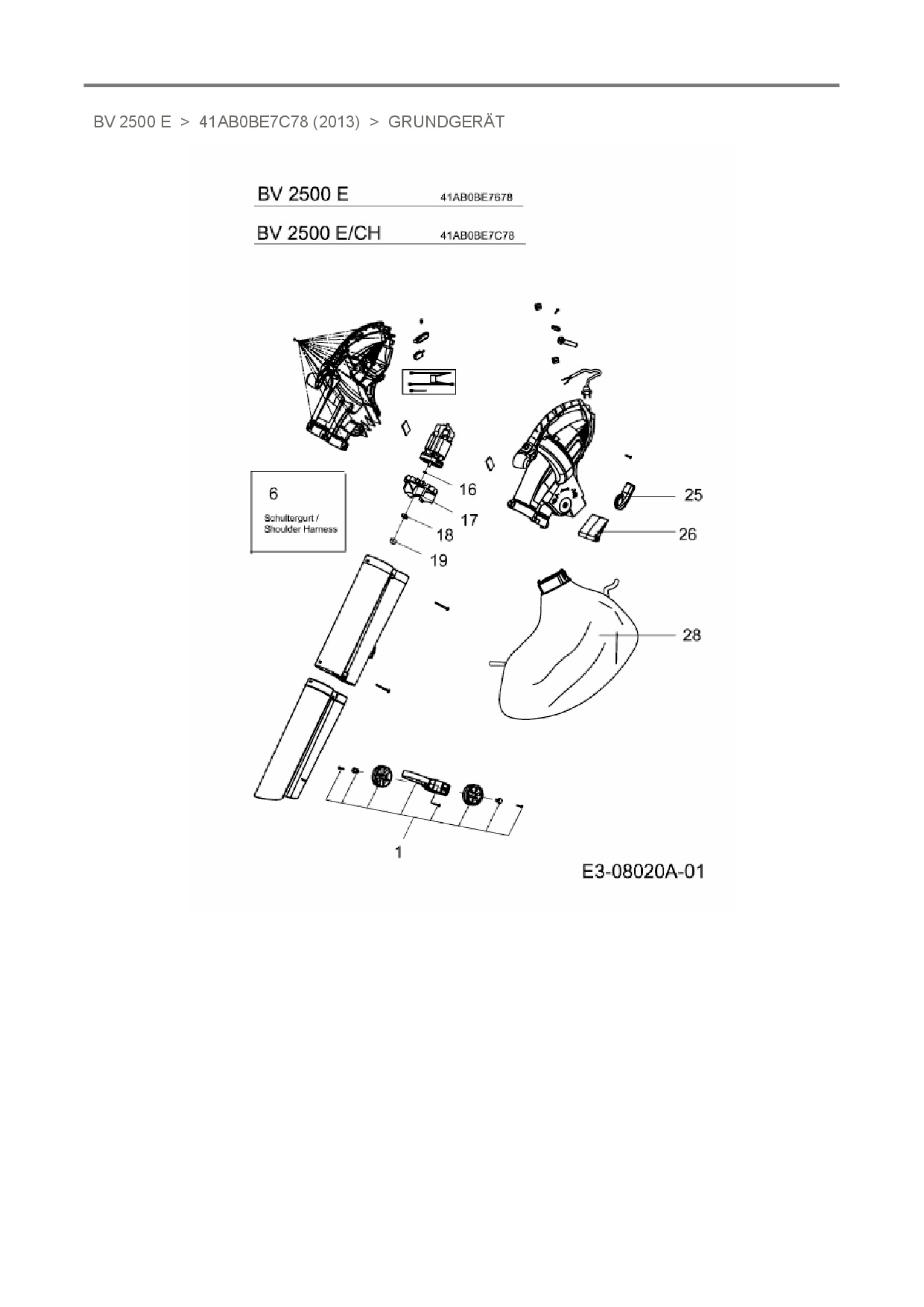 BV 2500 E > 41AB0BE7C78 (2013) > GRUNDGERÄT

BV 2500 E 41AB0BE7678

BV 2500 E/CH 41AB0BE7C78

6
Schultergurt /
Shoulder Harness

16
17
18
19
25
26
28
1

E3-08020A-01