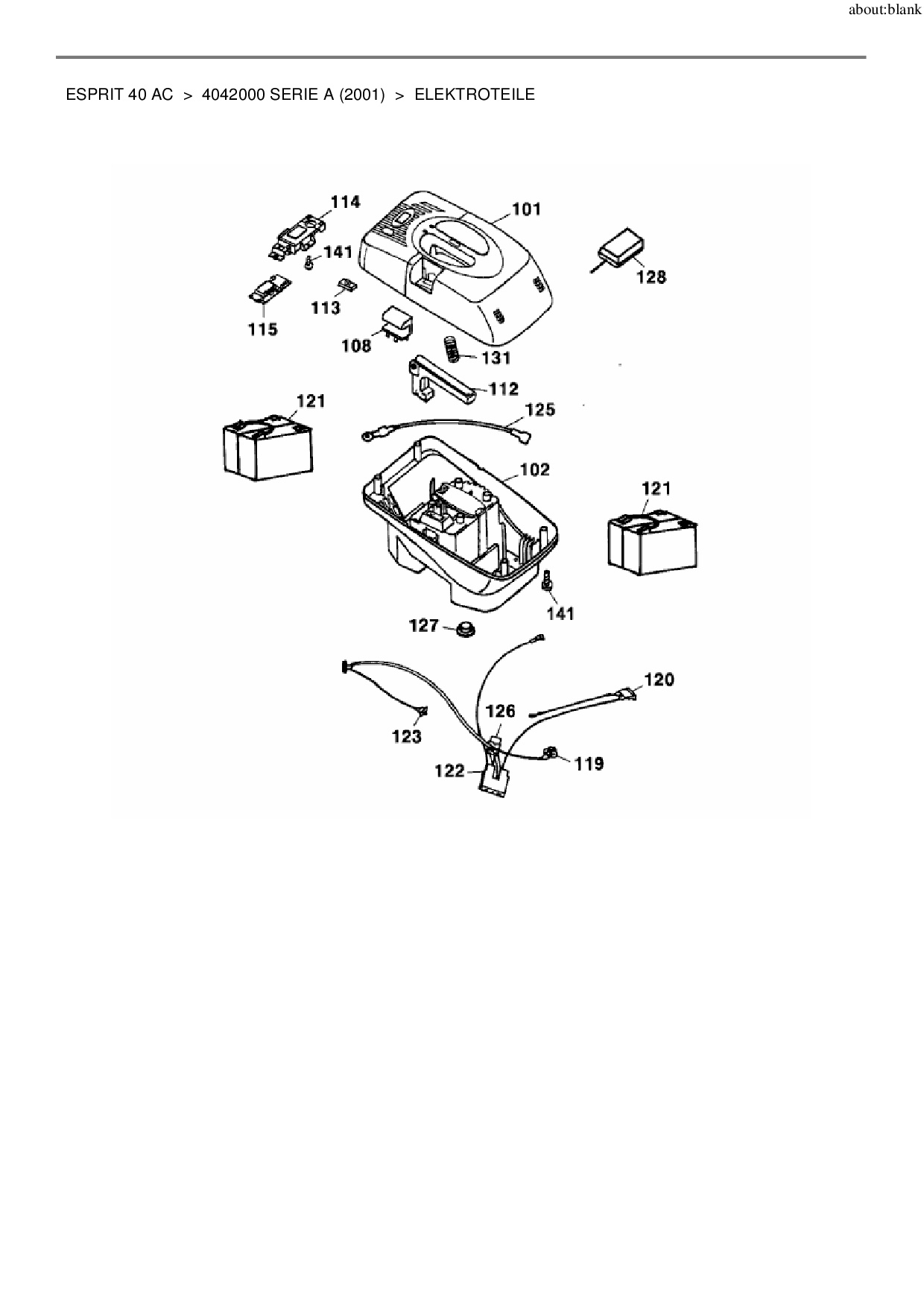 about:blank

ESPRIT 40 AC > 4042000 SERIE A (2001) > ELEKTROTEILE

114
101
141
128
113
115
108
131
112
121
125
102
121
141
127
120
126
123
119
122