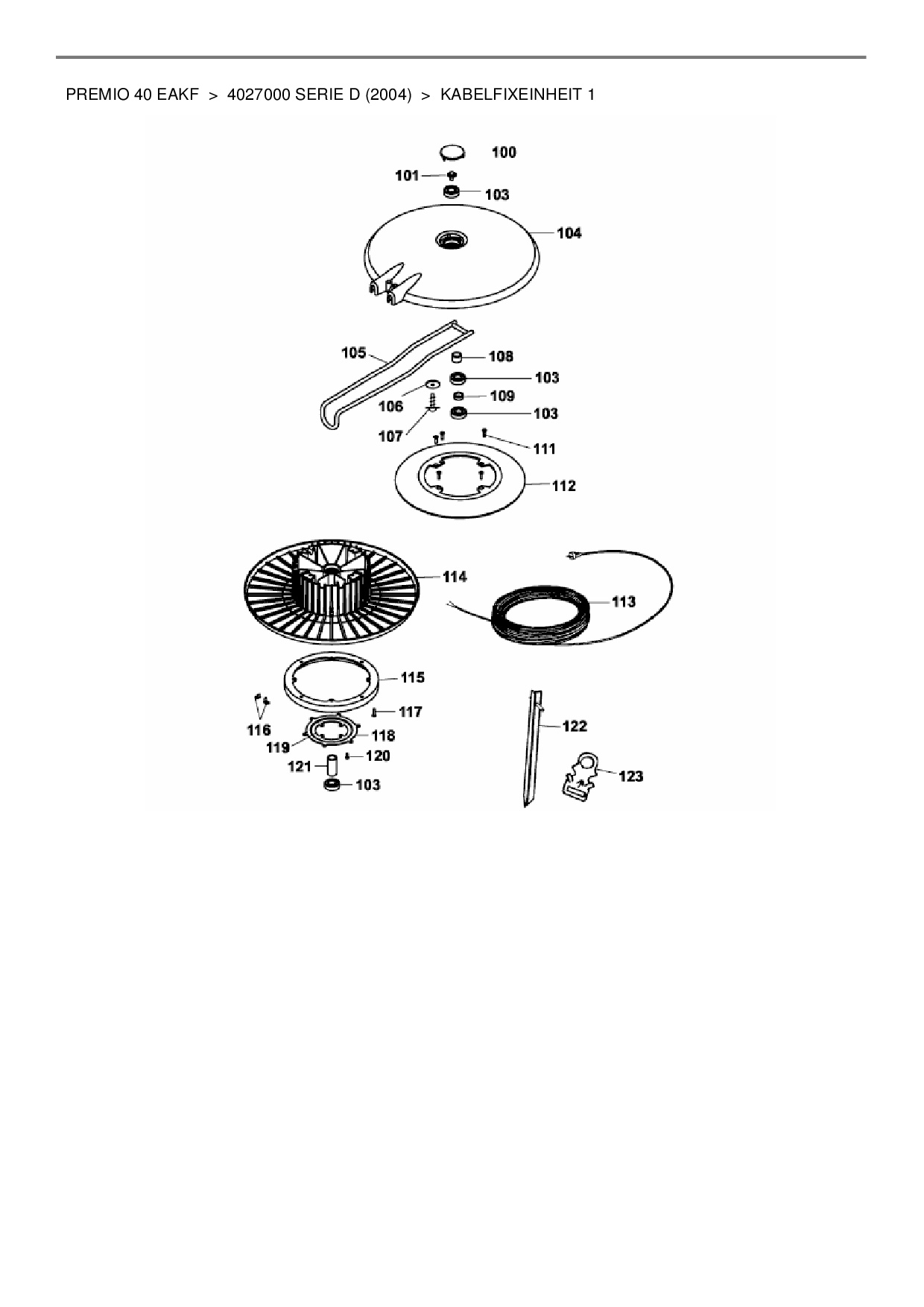 PREMIO 40 EAKF > 4027000 SERIE D (2004) > KABELFIXEINHEIT 1

100
101
103
104
105
108
103
106
109
103
107
111
112
114
113
115
117
116
118
119
120
121
103
122
123