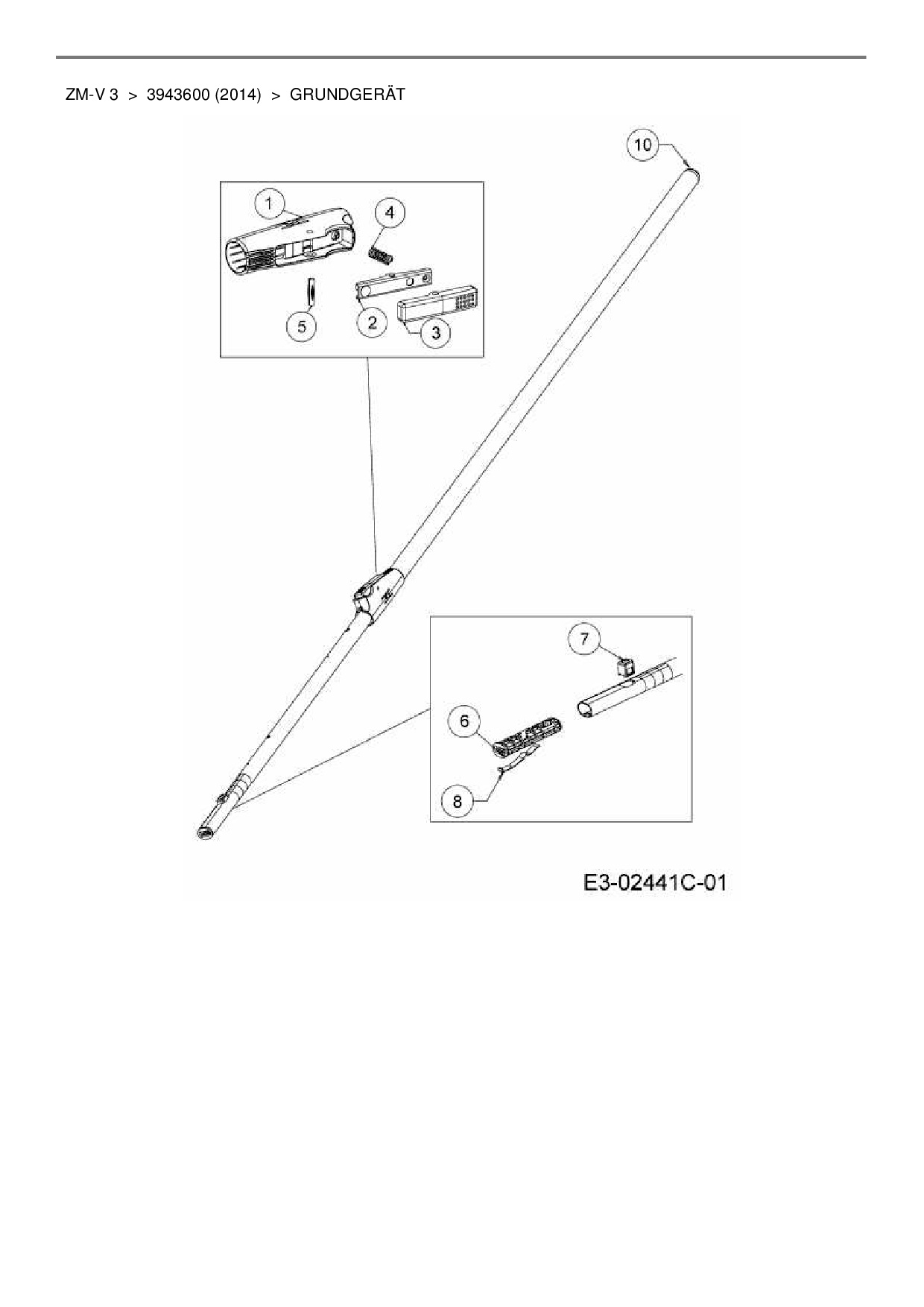 ZM-V 3 > 3943600 (2014) > GRUNDGERÄT

10

1

4

5

2

3

7

6

8

E3-02441C-01