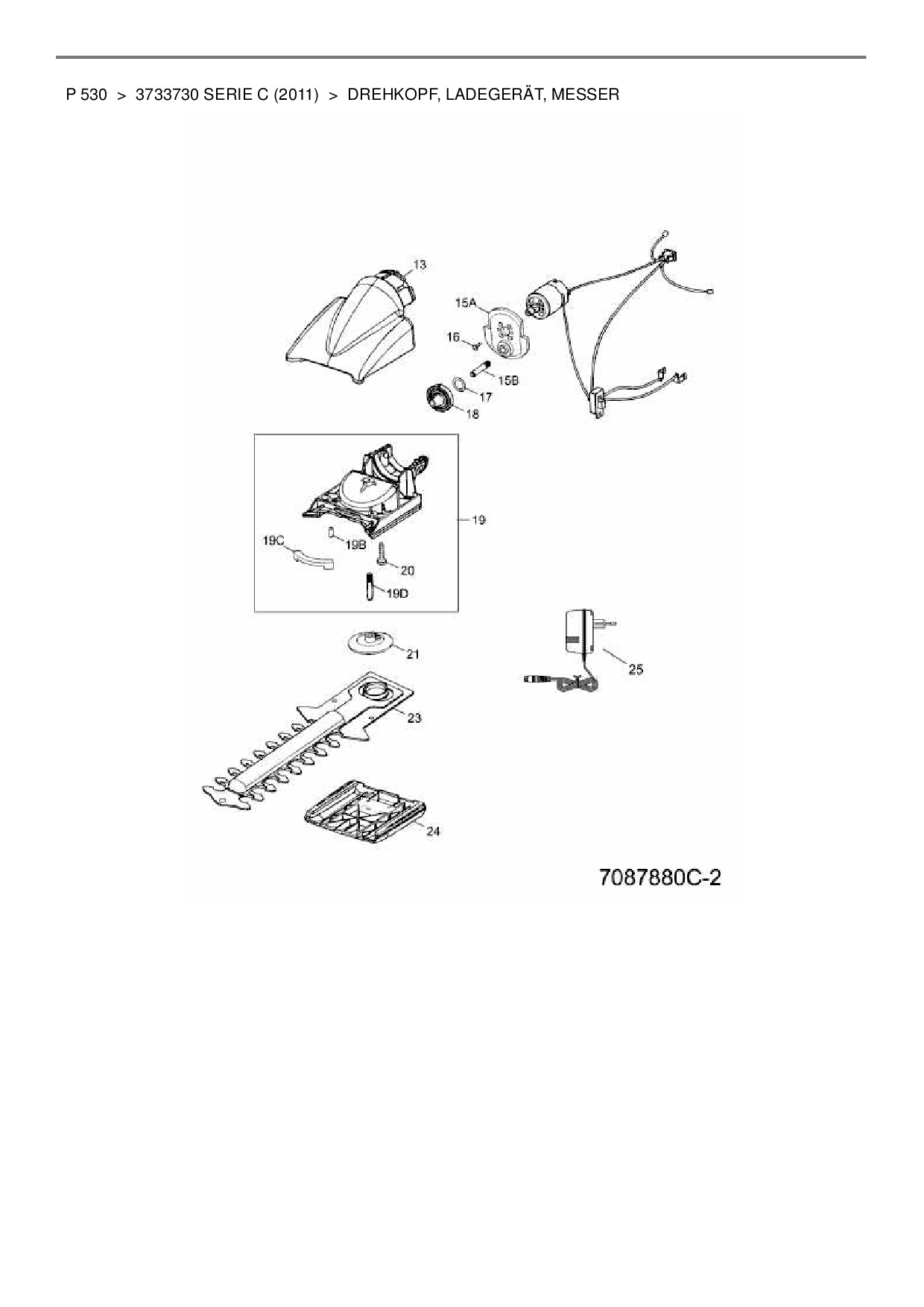 P 530 > 3733730 SERIE C (2011) > DREHKOPF, LADEGERÄT, MESSER

13
15A
16
15B
17
18
19
19C
19B
20
19D
21
25
23
24

7087880C-2