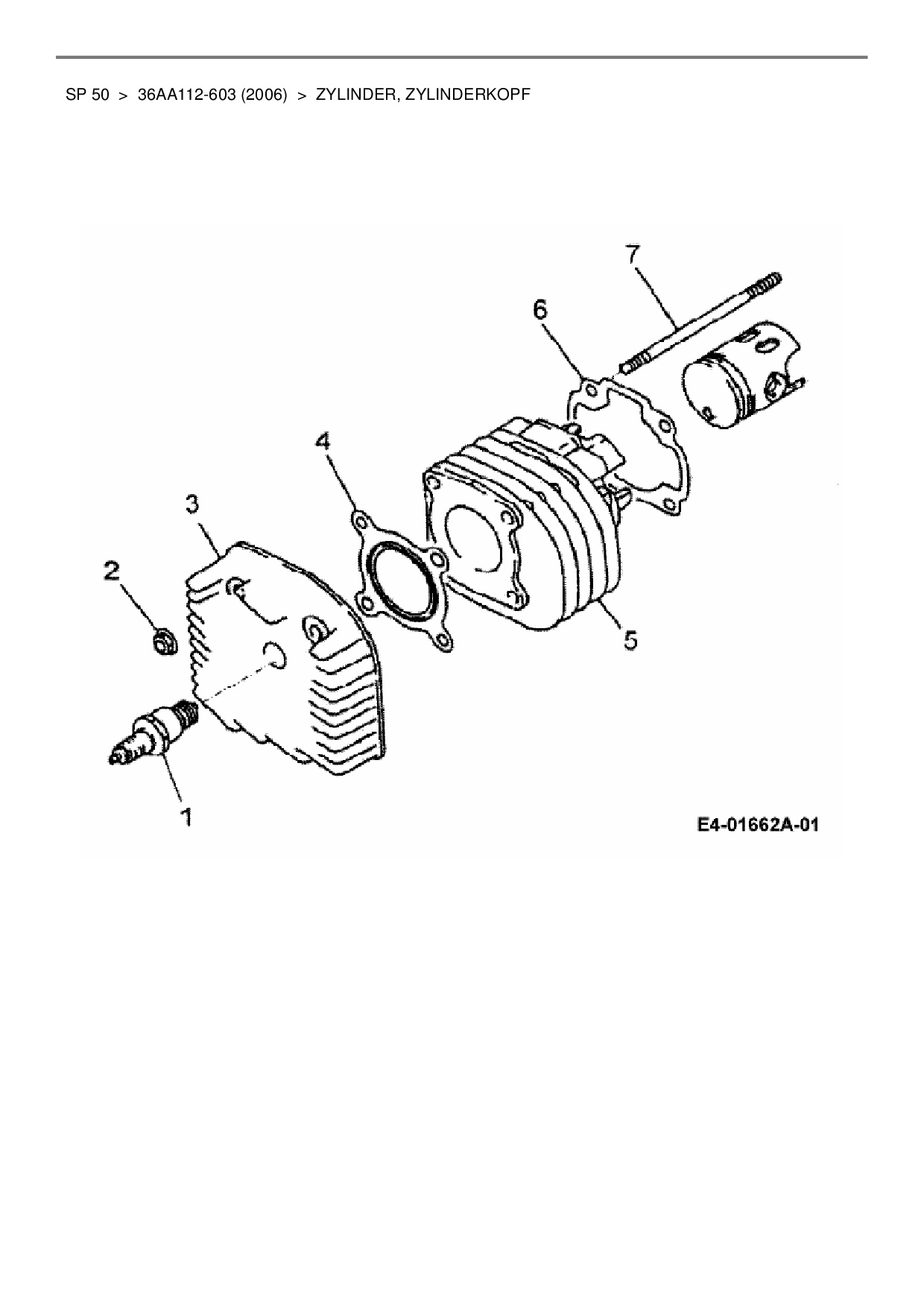 SP 50 > 36AA112-603 (2006) > ZYLINDER, ZYLINDERKOPF

7

6

4

3

2

5

1

E4-01662A-01