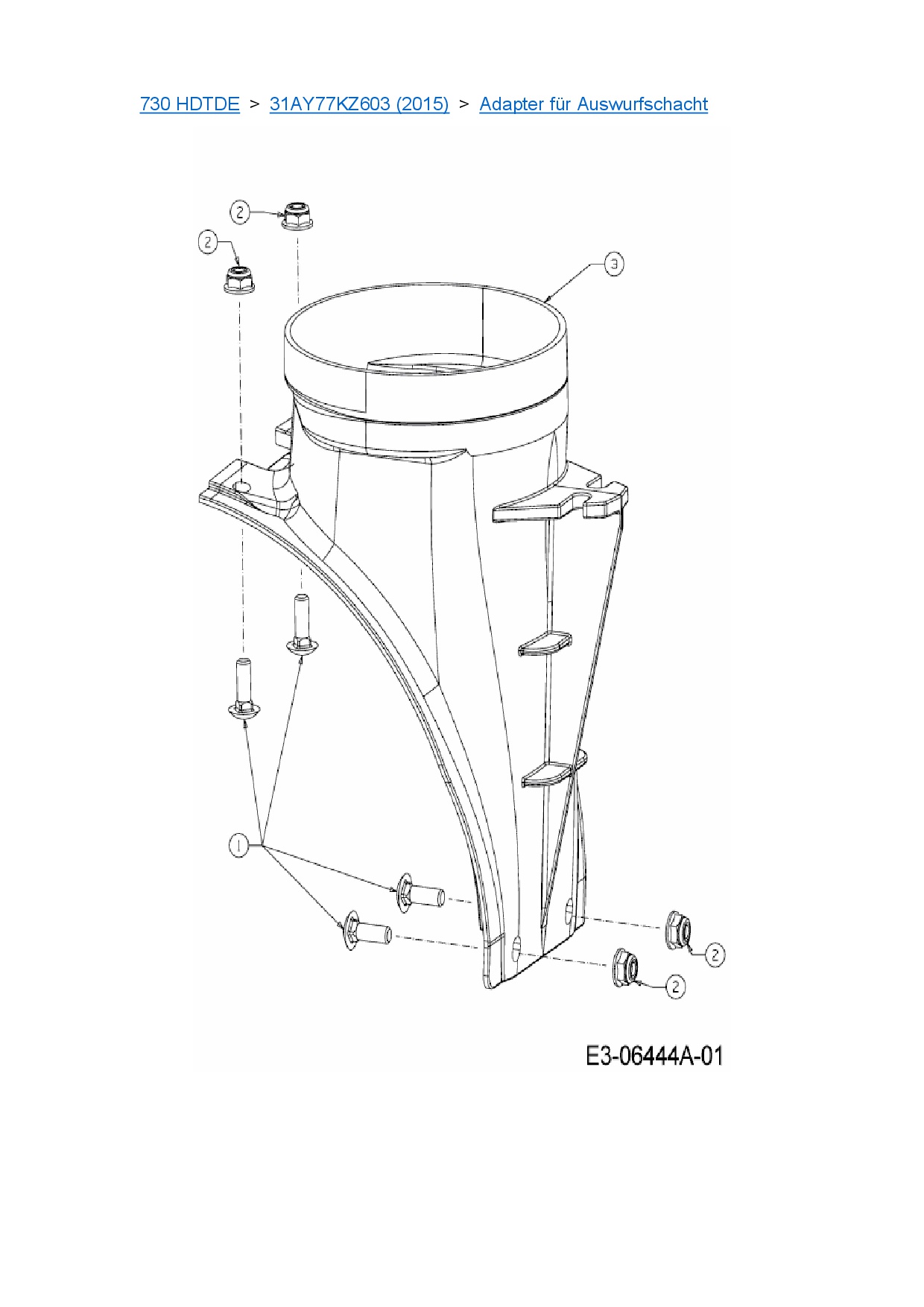 730 HDTDE > 31AY77KZ603 (2015) > Adapter für Auswurfschacht

2
2
3
1
2
2

E3-06444A-01