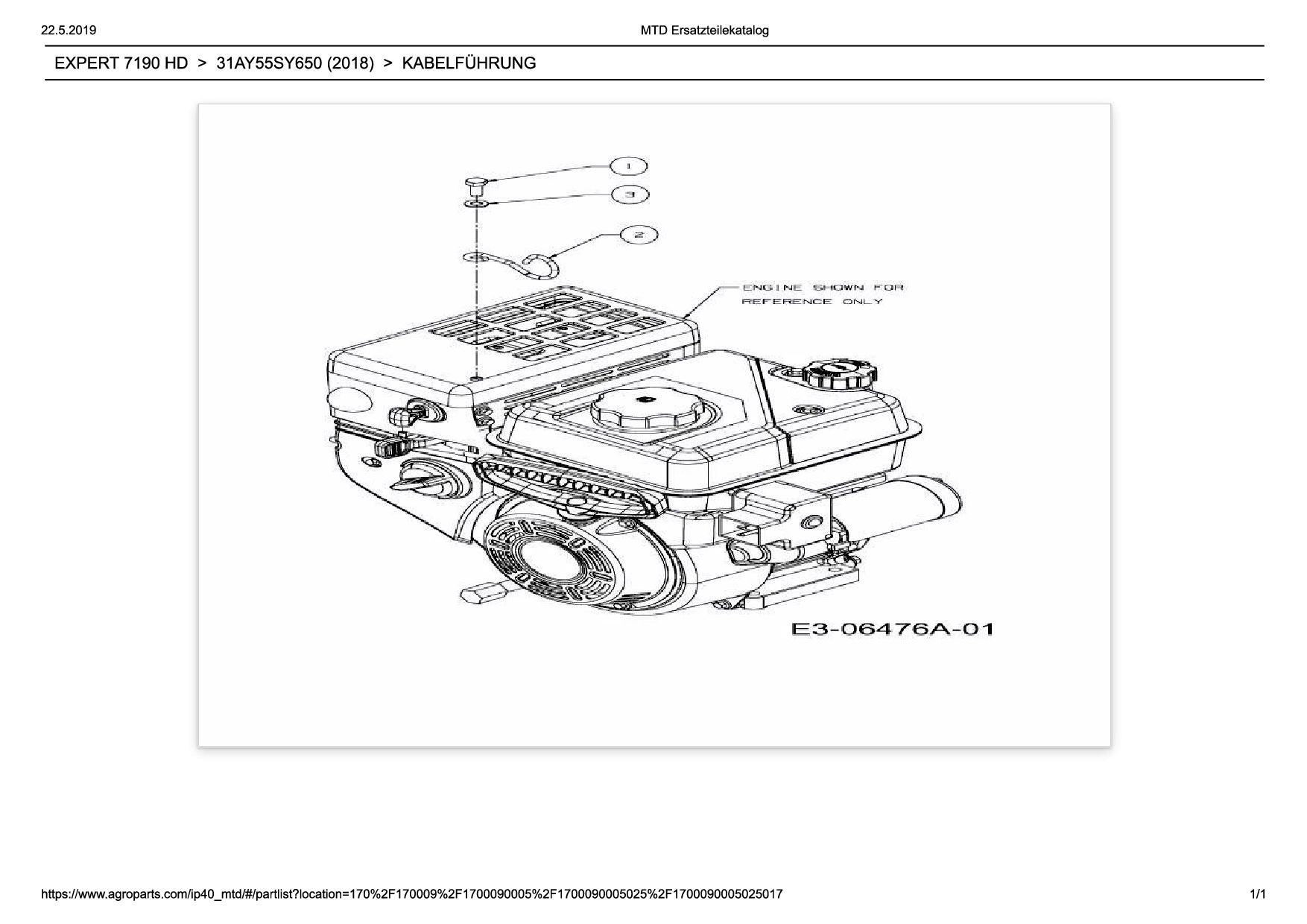 22.5.2019

MTD Ersatzteilekatalog

EXPERT 7190 HD > 31AY55SY650 (2018) > KABELFÜHRUNG

1

3

2

ENGINE SHOWN FOR REFERENCE ONLY

E3-06476A-01

https://www.agroparts.com/ip40_mtd/#/partlist?location=170%2F170009%2F1700090005%2F1700090005025%2F1700090005025017

1/1