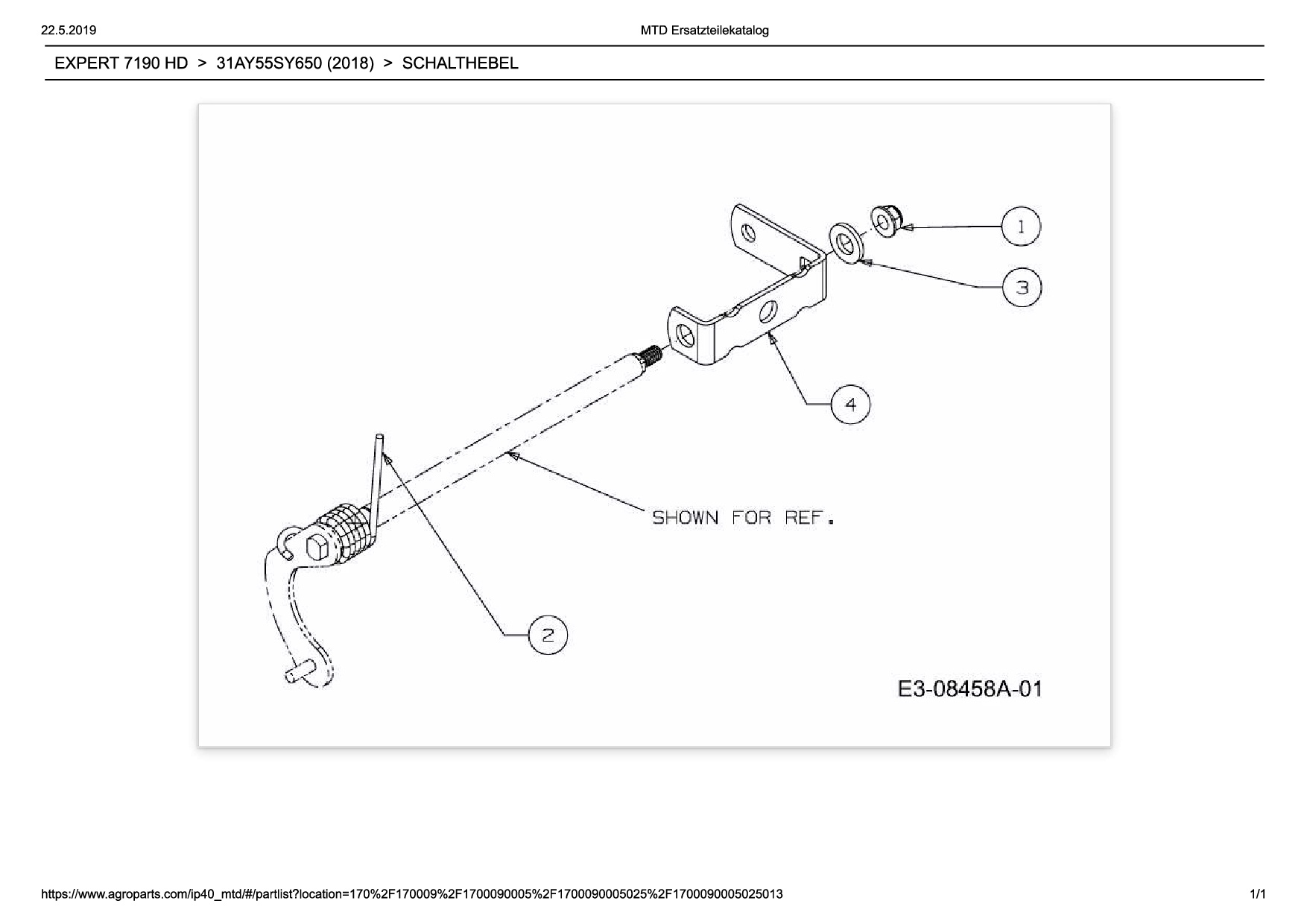 22.5.2019

MTD Ersatzteilekatalog

EXPERT 7190 HD > 31AY55SY650 (2018) > SCHALTHEBEL

1

3

4

SHOWN FOR REF.

2

E3-08458A-01

https://www.agroparts.com/ip40_mtd/#/partlist?location=170%2F170009%2F1700090005%2F1700090005025%2F1700090005025013

1/1