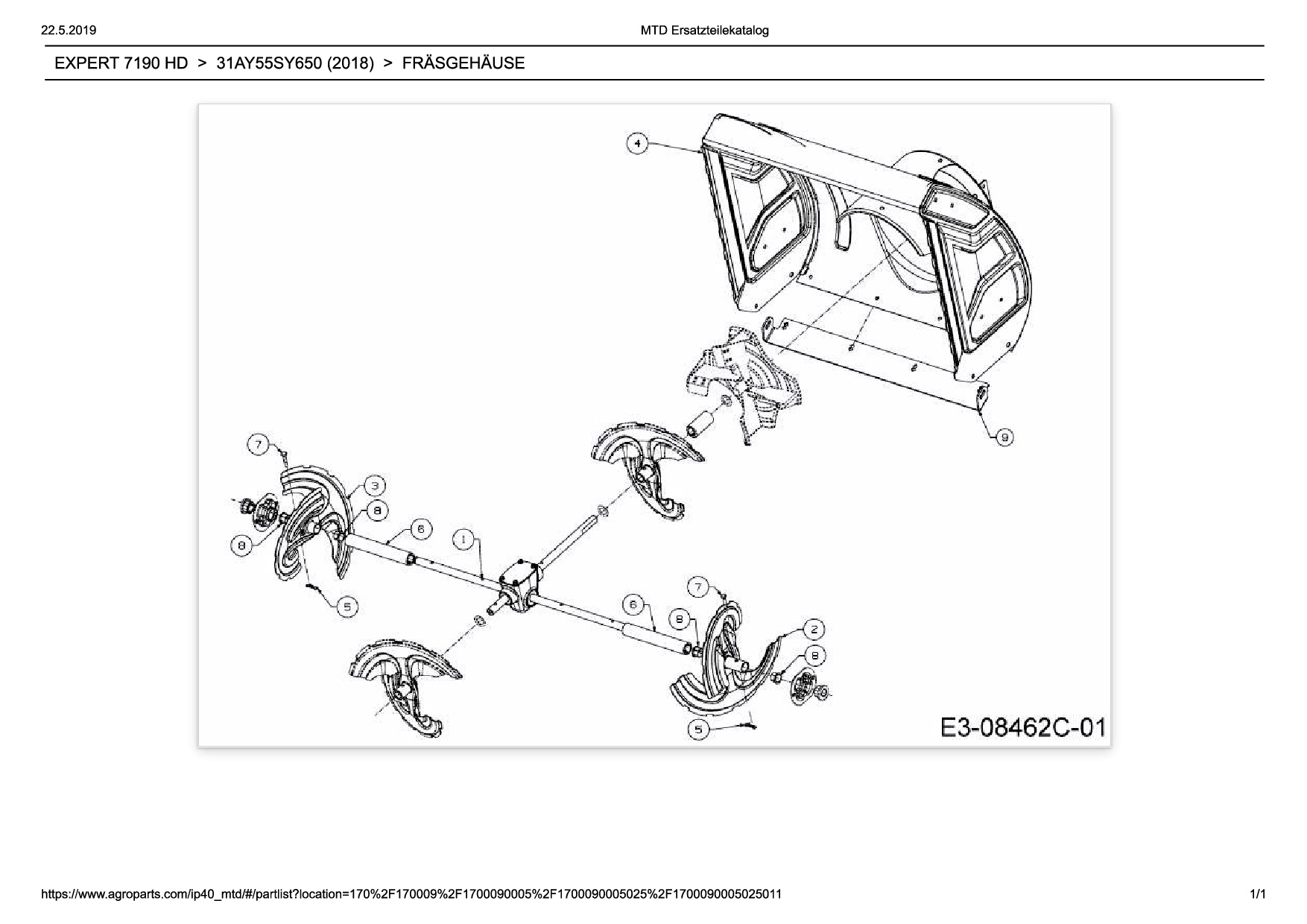 22.5.2019

MTD Ersatzteilekatalog

EXPERT 7190 HD > 31AY55SY650 (2018) > FRÄSGEHÄUSE

4

9

7

3

8

8

6

1

5

7

6

8

2

8

5

E3-08462C-01

https://www.agroparts.com/ip40_mtd/#/partlist?location=170%2F170009%2F1700090005%2F1700090005025%2F1700090005025011

1/1