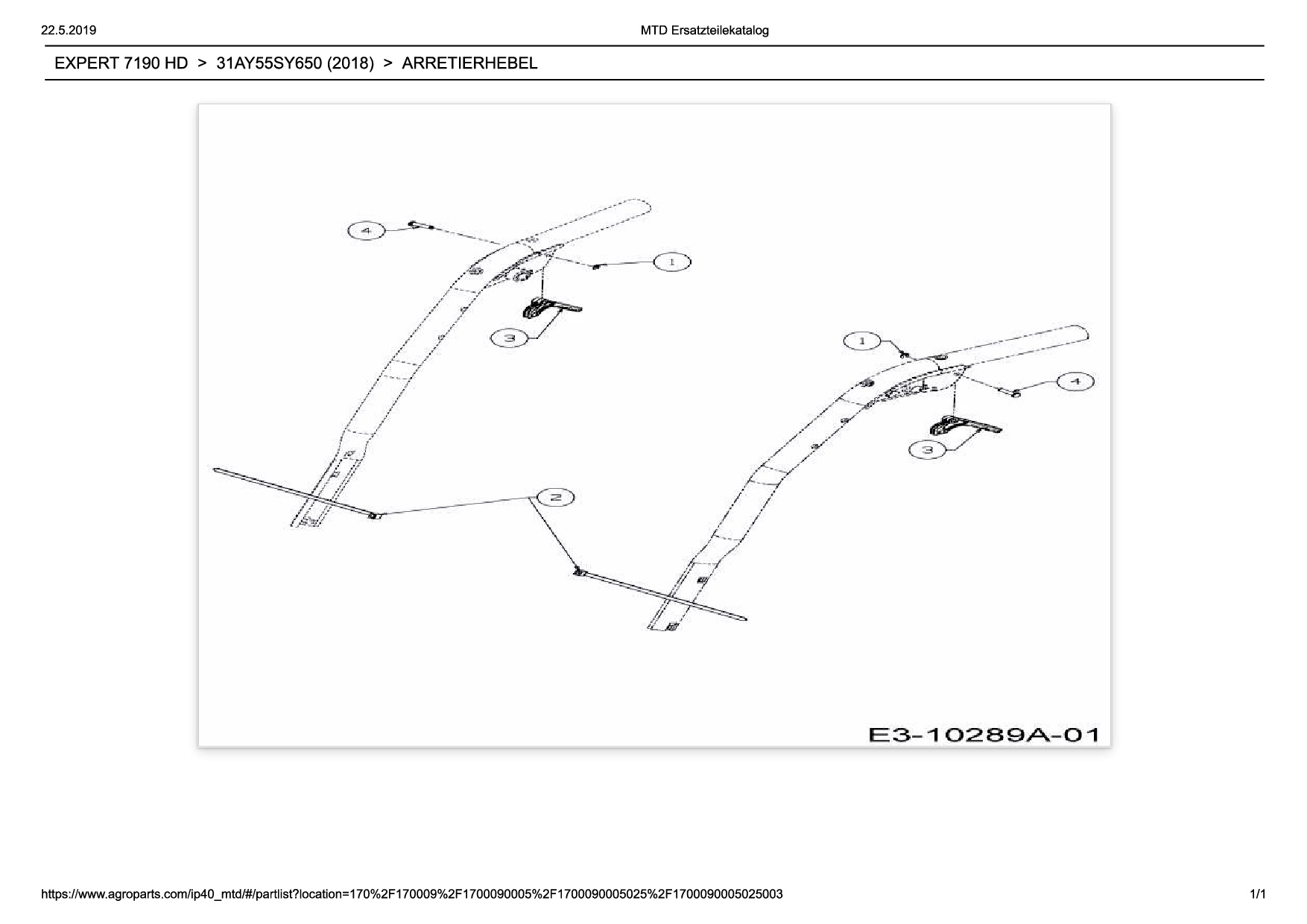 22.5.2019

MTD Ersatzteilekatalog

EXPERT 7190 HD > 31AY55SY650 (2018) > ARRETIERHEBEL

4

1

3

1

4

3

2

E3-10289A-01

https://www.agroparts.com/ip40_mtd/#/partlist?location=170%2F170009%2F1700090005%2F1700090005025%2F1700090005025003

1/1