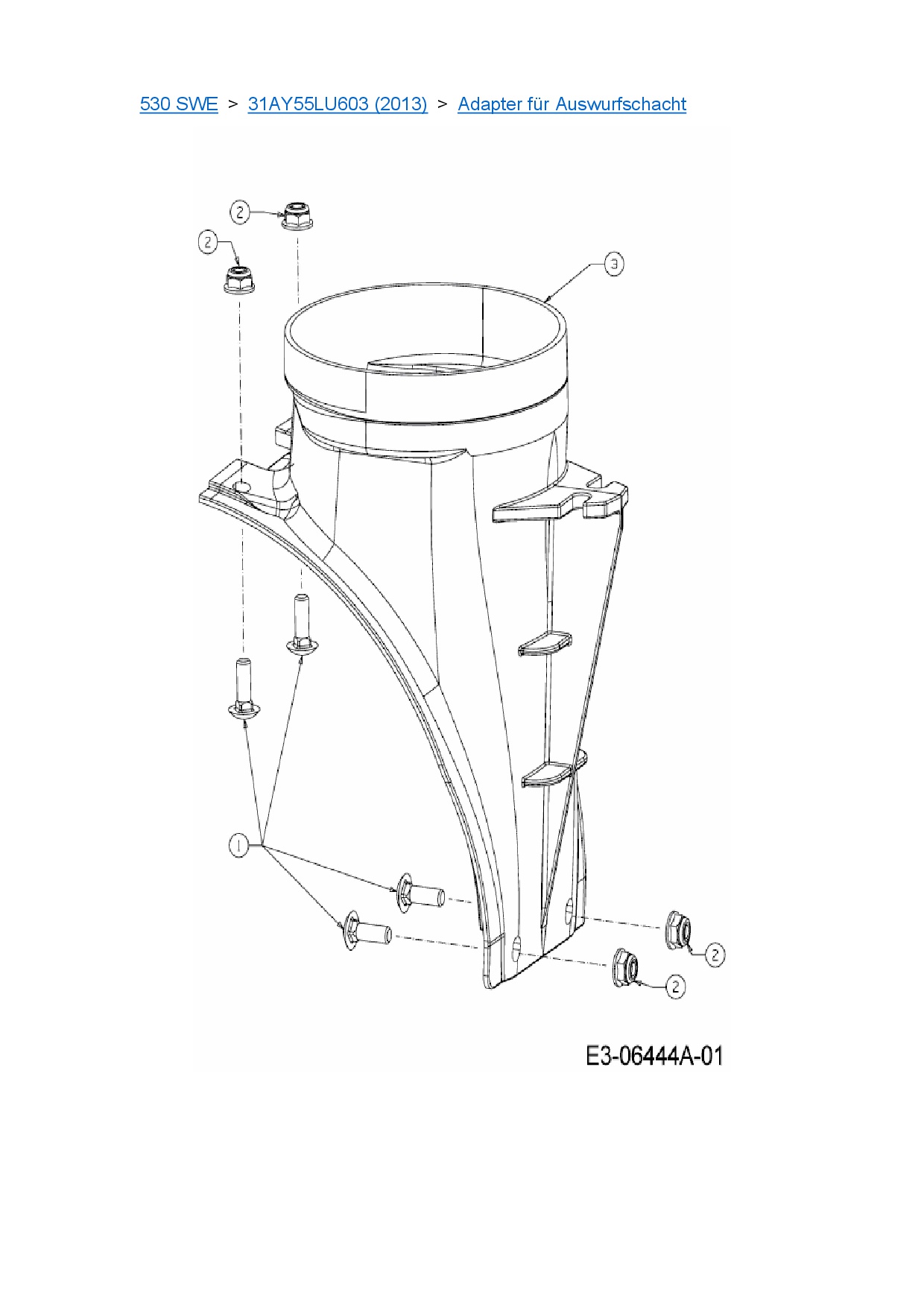 530 SWE > 31AY55LU603 (2013) > Adapter für Auswurfschacht

2
2
3
1
2
2

E3-06444A-01