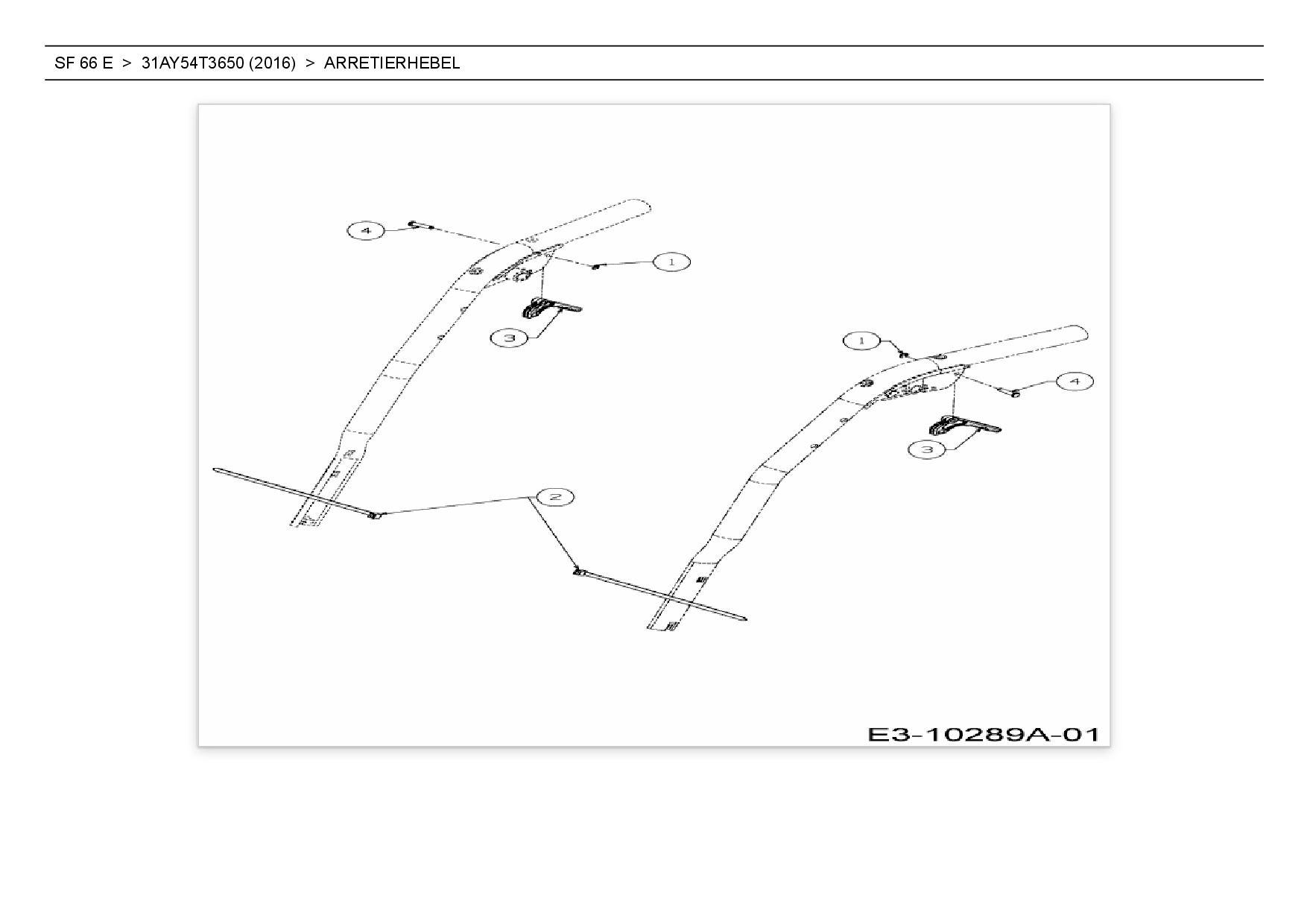 SF 66 E > 31AY54T3650 (2016) > ARRETIERHEBEL

4
1
3
1
4
3
2

E3-10289A-01