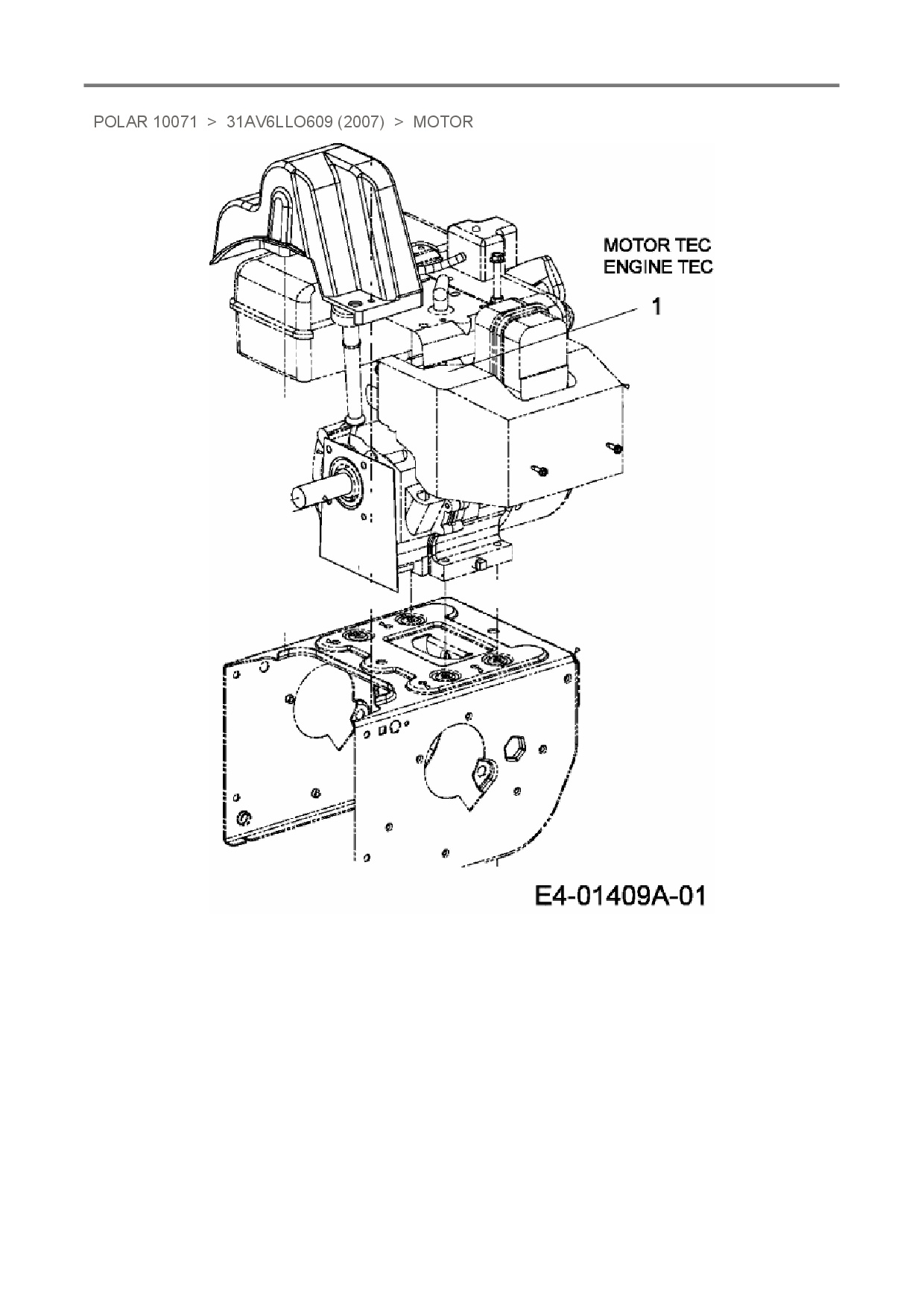 POLAR 10071 > 31AV6LLO609 (2007) > MOTOR

MOTOR TEC
ENGINE TEC

1

E4-01409A-01