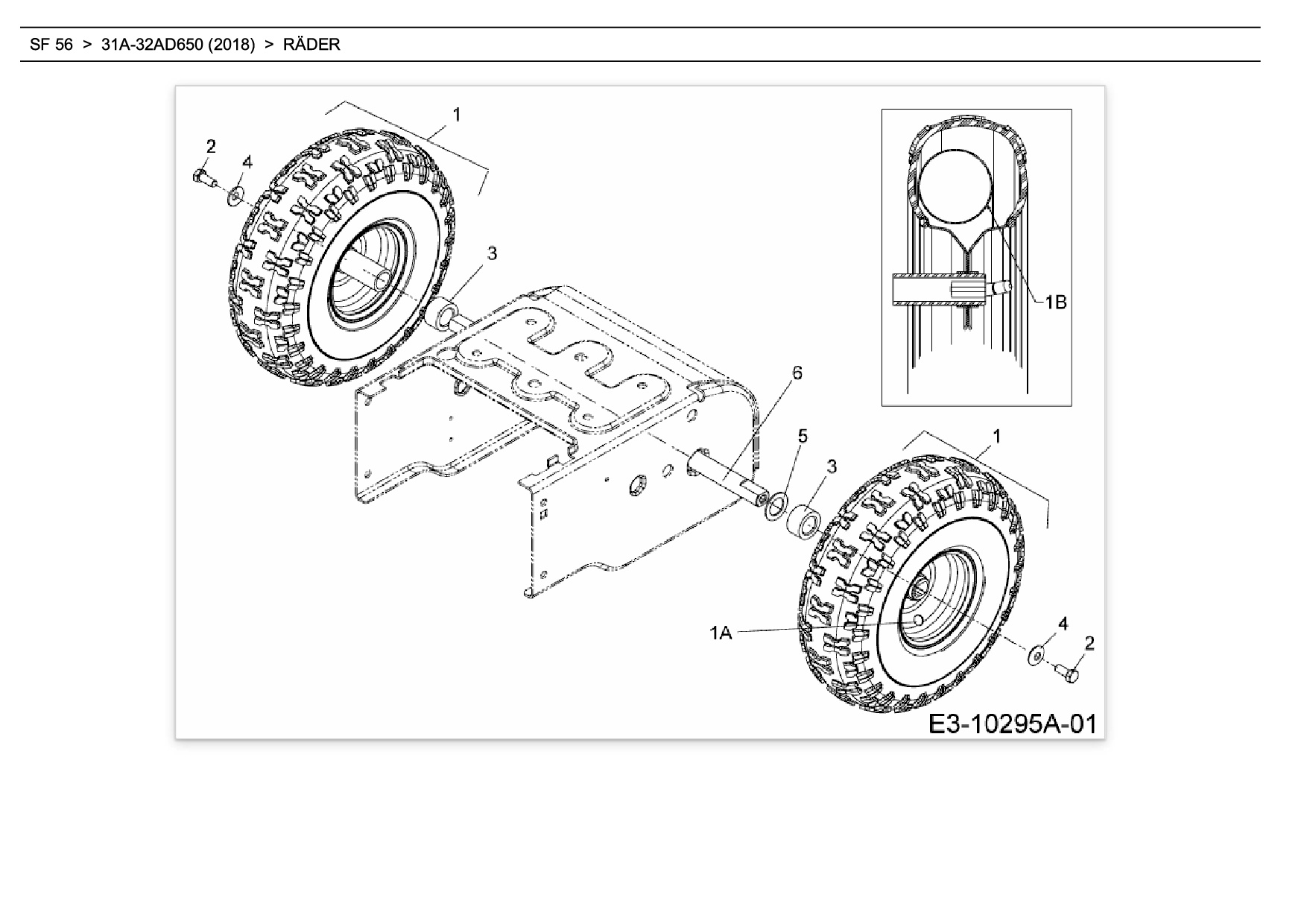 SF 56 > 31A-32AD650 (2018) > RÄDER

1
2
4
3
1B
6
5
3
1
1A
4
2
E3-10295A-01