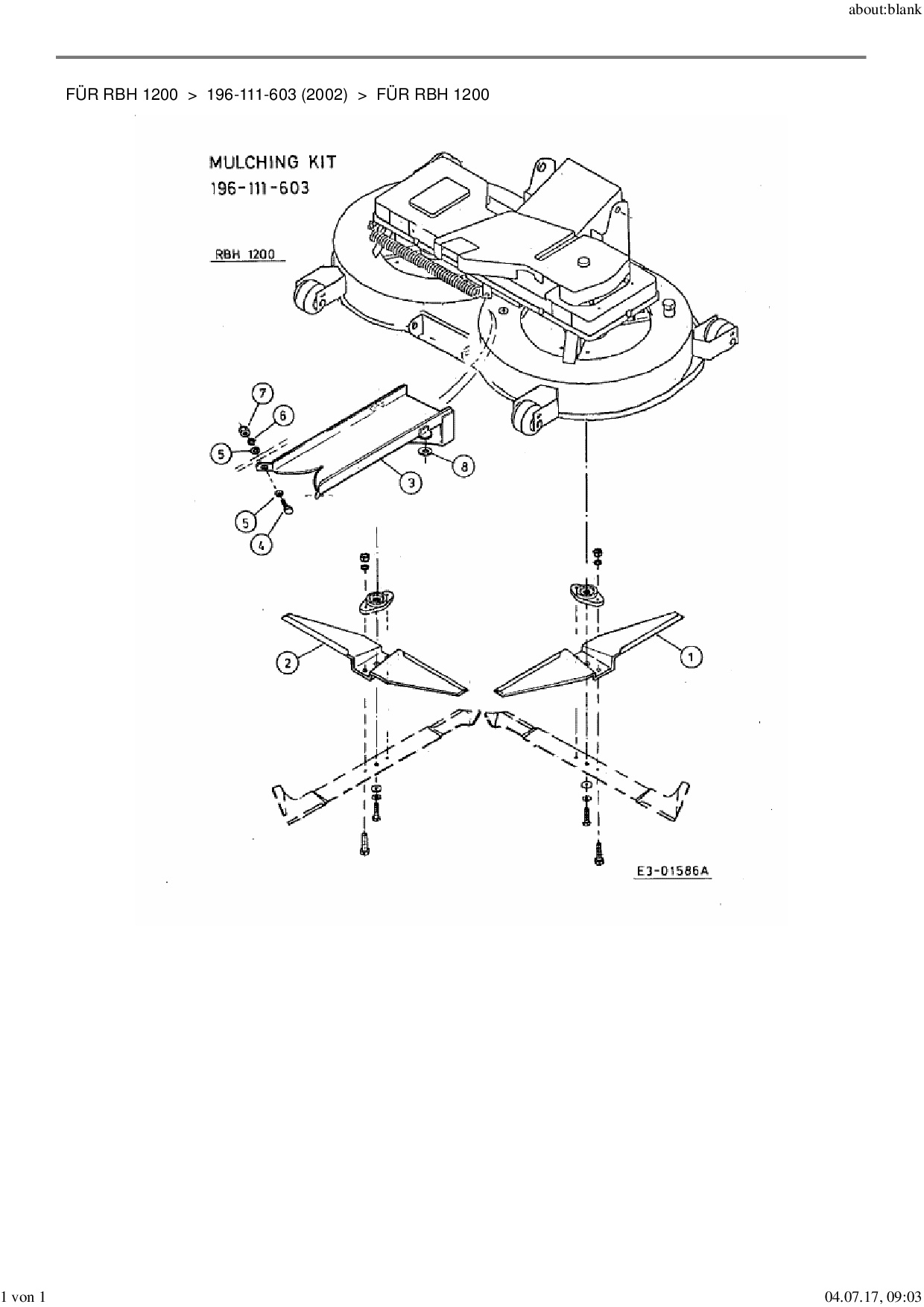 about:blank

FÜR RBH 1200 > 196-111-603 (2002) > FÜR RBH 1200

MULCHING KIT
196-111-603

RBH 1200

7
6
5
8
3
5
4
2
1

E3-01586A

1 von 1

04.07.17, 09:03