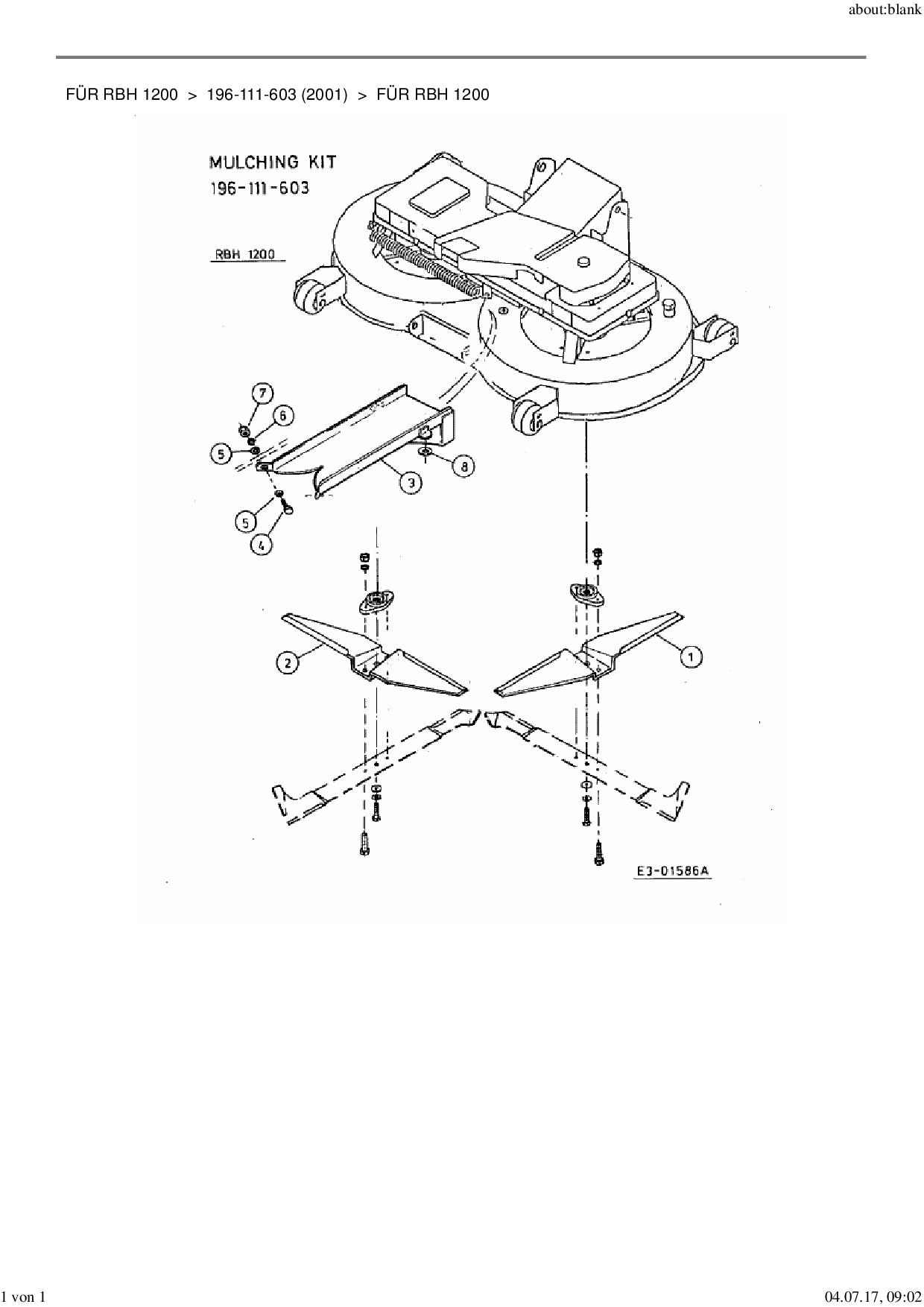 about:blank

FÜR RBH 1200 > 196-111-603 (2001) > FÜR RBH 1200

MULCHING KIT
196-111-603

RBH 1200

7
6
5
8
3
5
4
2
1

E3-01586A

1 von 1

04.07.17, 09:02