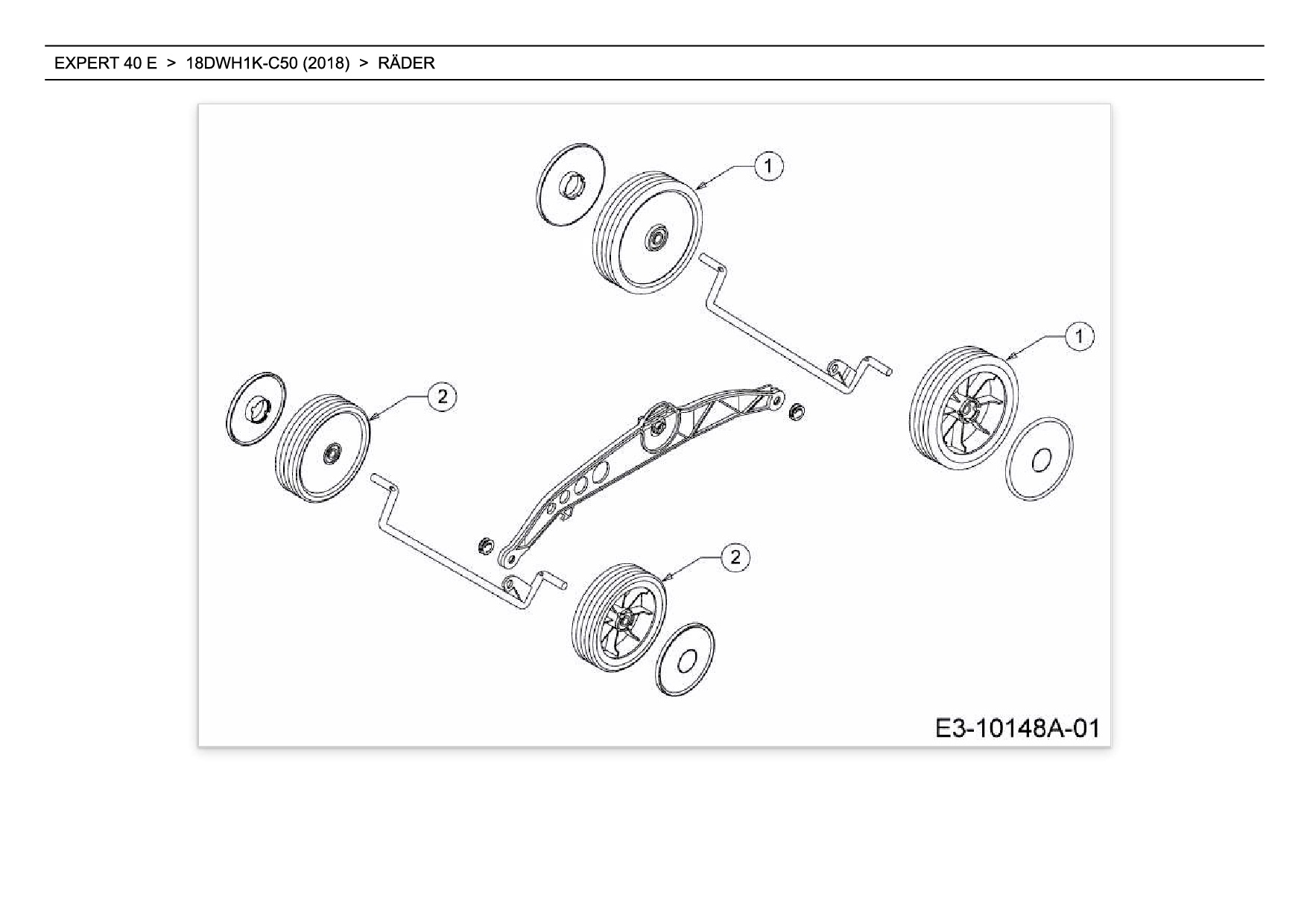 EXPERT 40 E > 18DWH1K-C50 (2018) > RÄDER

1

1

2

2

E3-10148A-01