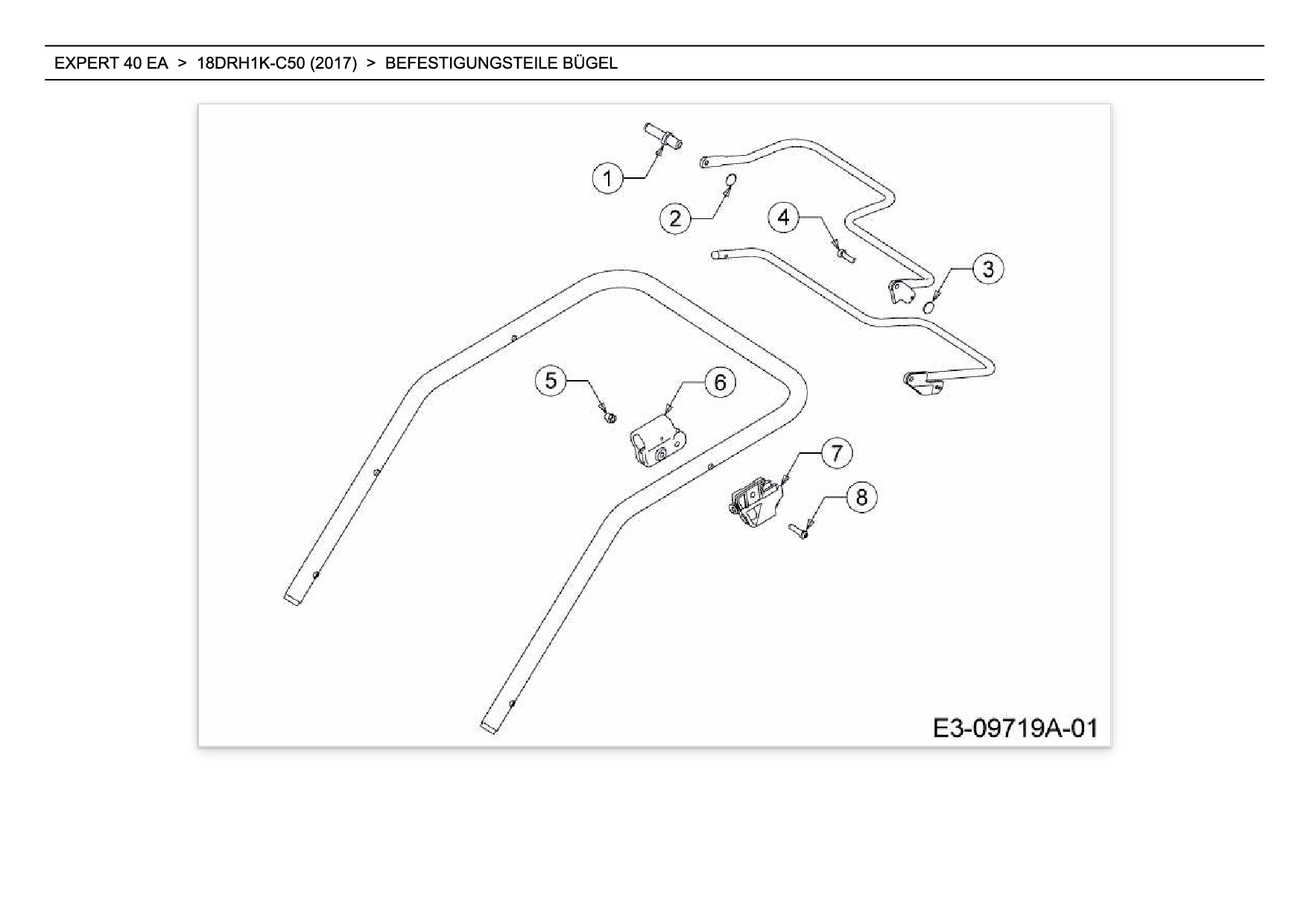 EXPERT 40 EA > 18DRH1K-C50 (2017) > BEFESTIGUNGSTEILE BÜGEL

1
2
4
3
5
6
7
8

E3-09719A-01