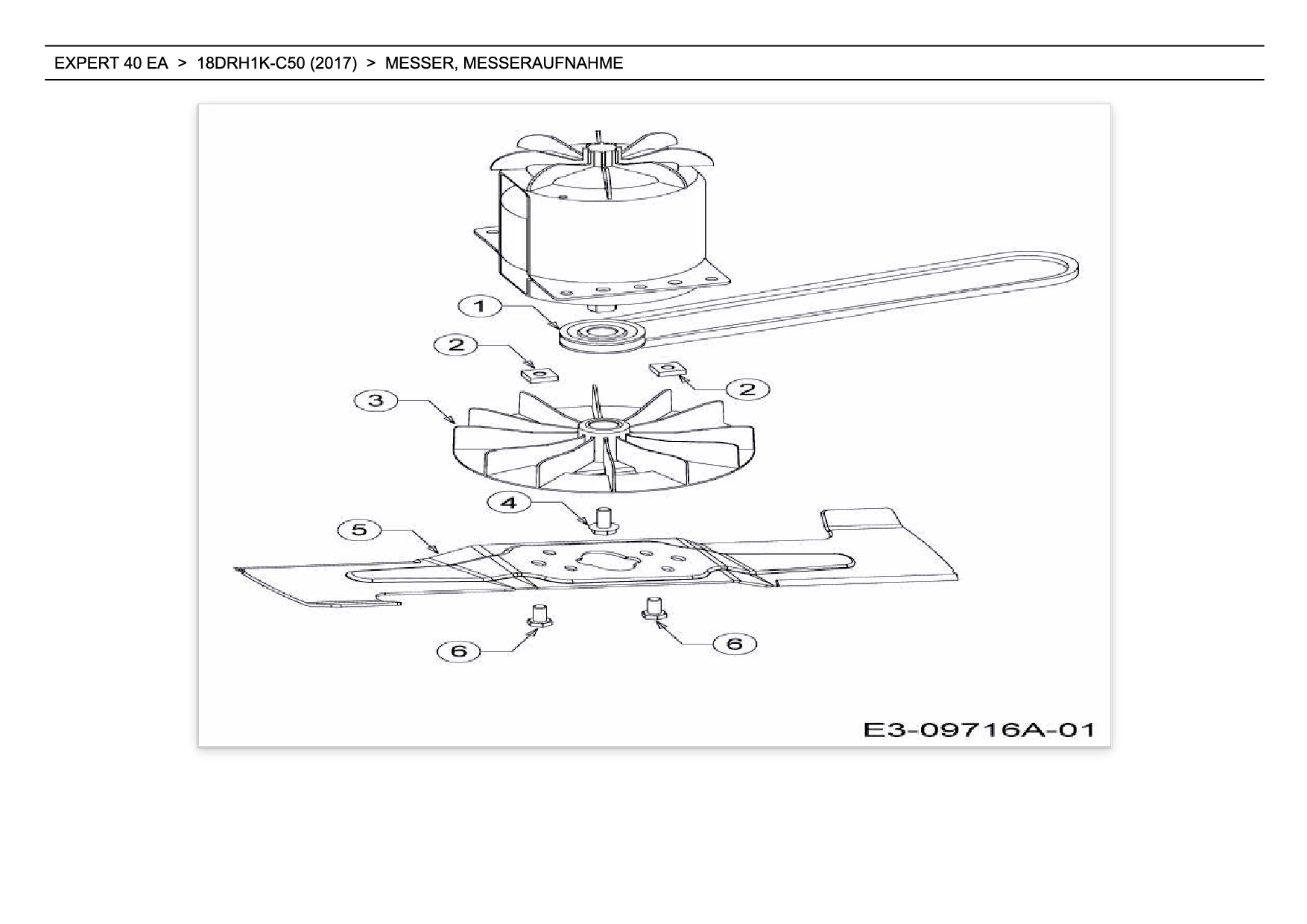 EXPERT 40 EA > 18DRH1K-C50 (2017) > MESSER, MESSERAUFNAHME

1

2

2

3

4

5

6

6

E3-09716A-01