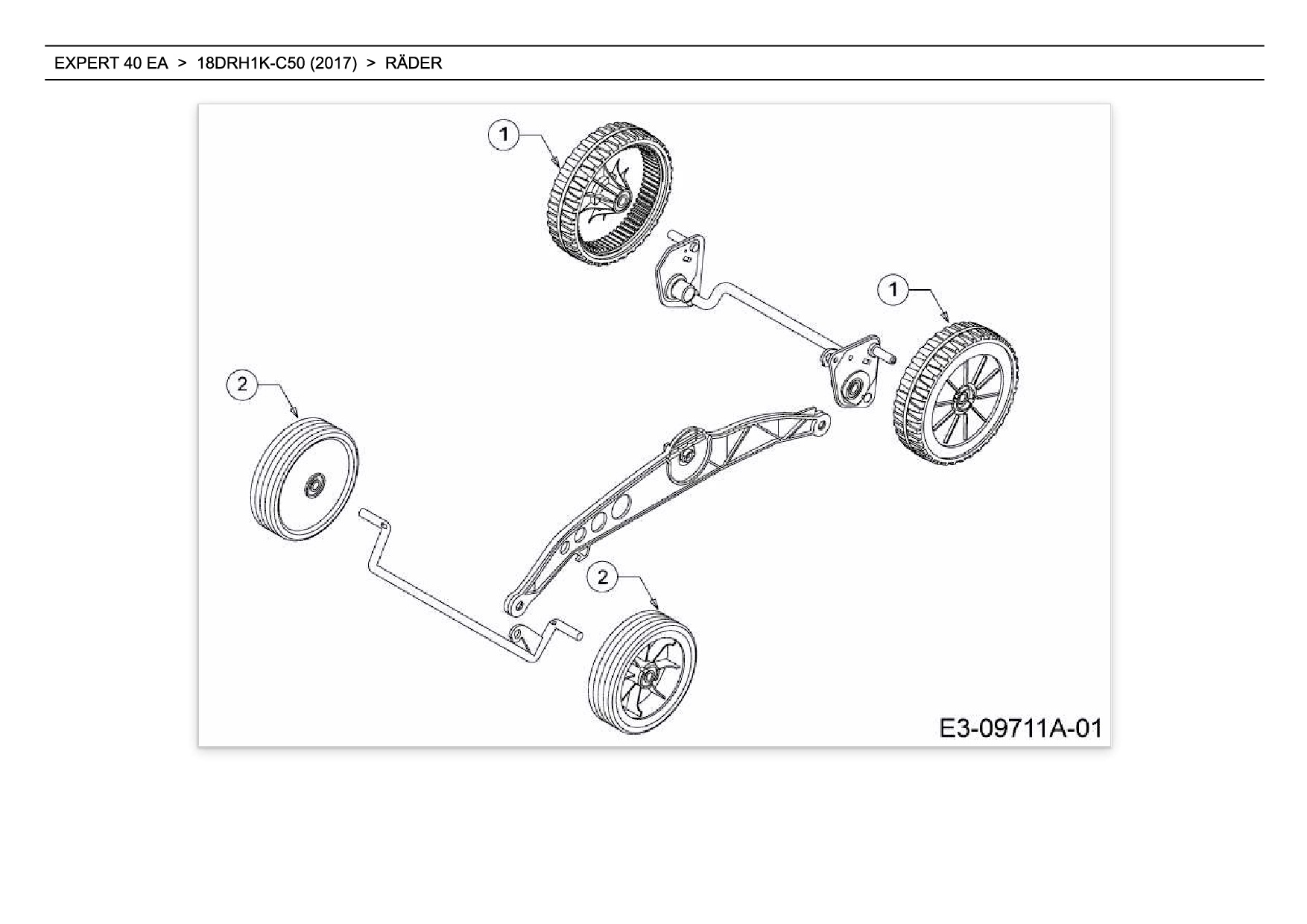 EXPERT 40 EA > 18DRH1K-C50 (2017) > RÄDER

1

1

2

2

E3-09711A-01