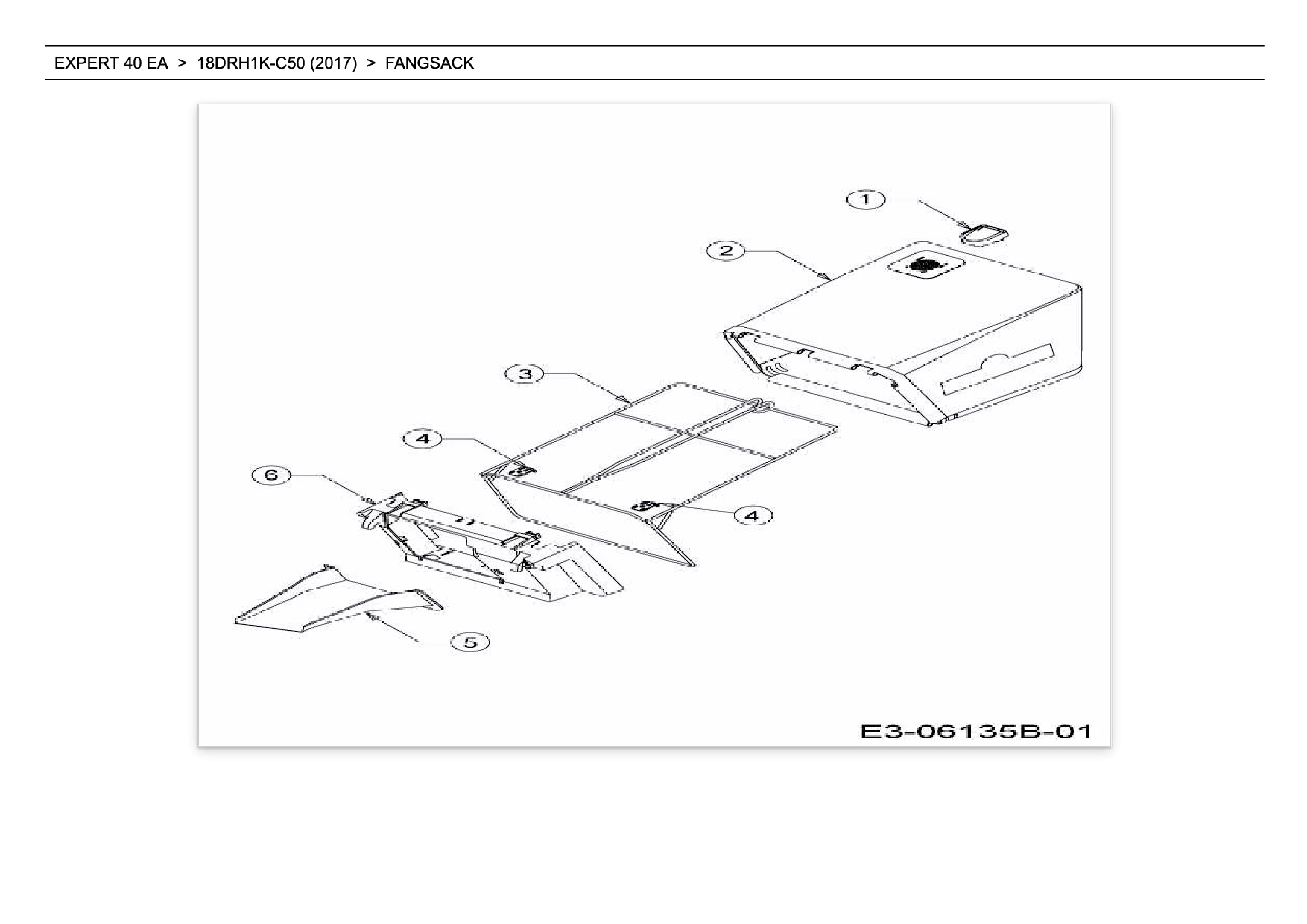 EXPERT 40 EA > 18DRH1K-C50 (2017) > FANGSACK

1
2
3
4
6
4
5

E3-06135B-01