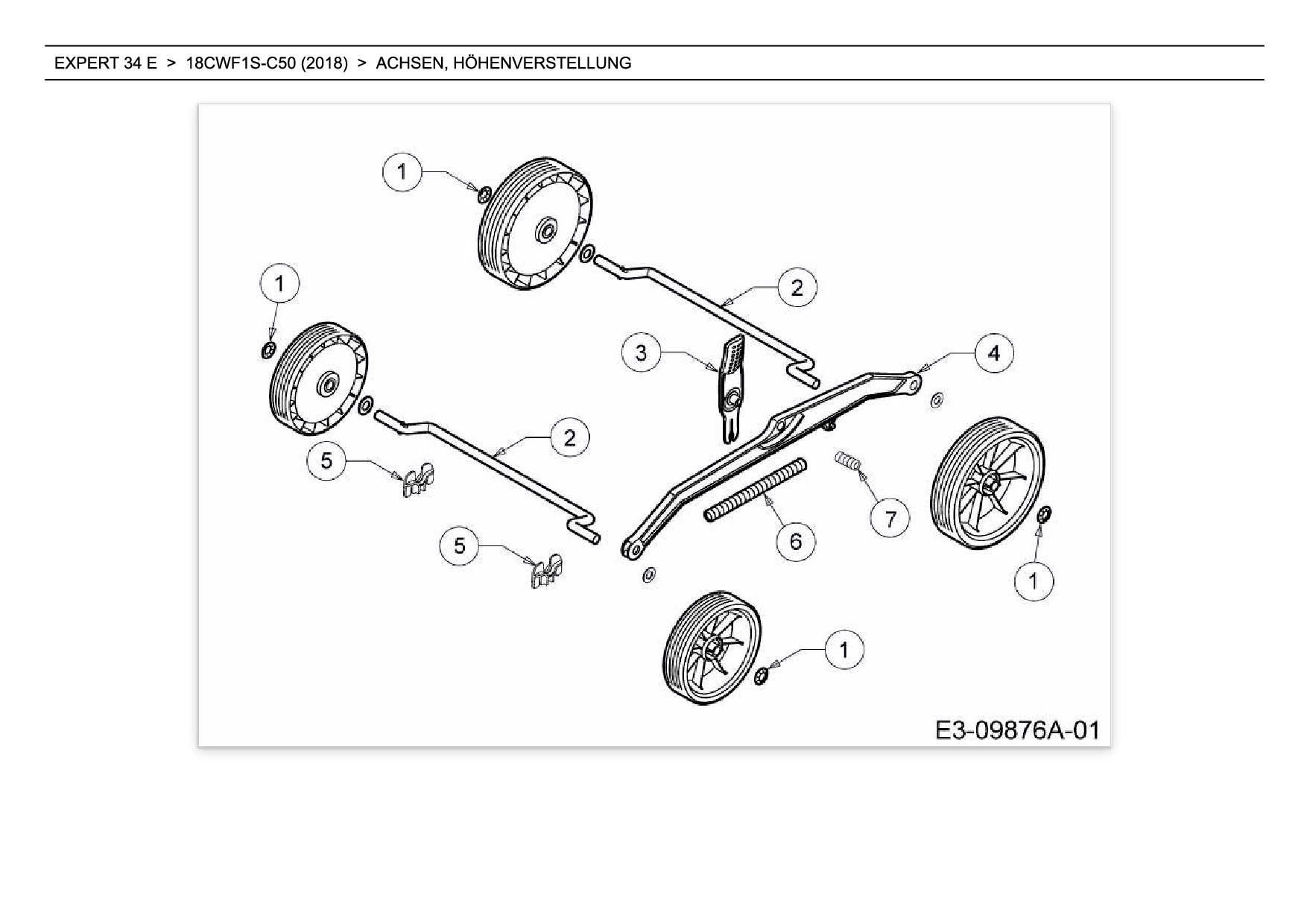 EXPERT 34 E > 18CWF1S-C50 (2018) > ACHSEN, HÖHENVERSTELLUNG

1
1
2
3
4
2
5
5
6
7
1
1

E3-09876A-01