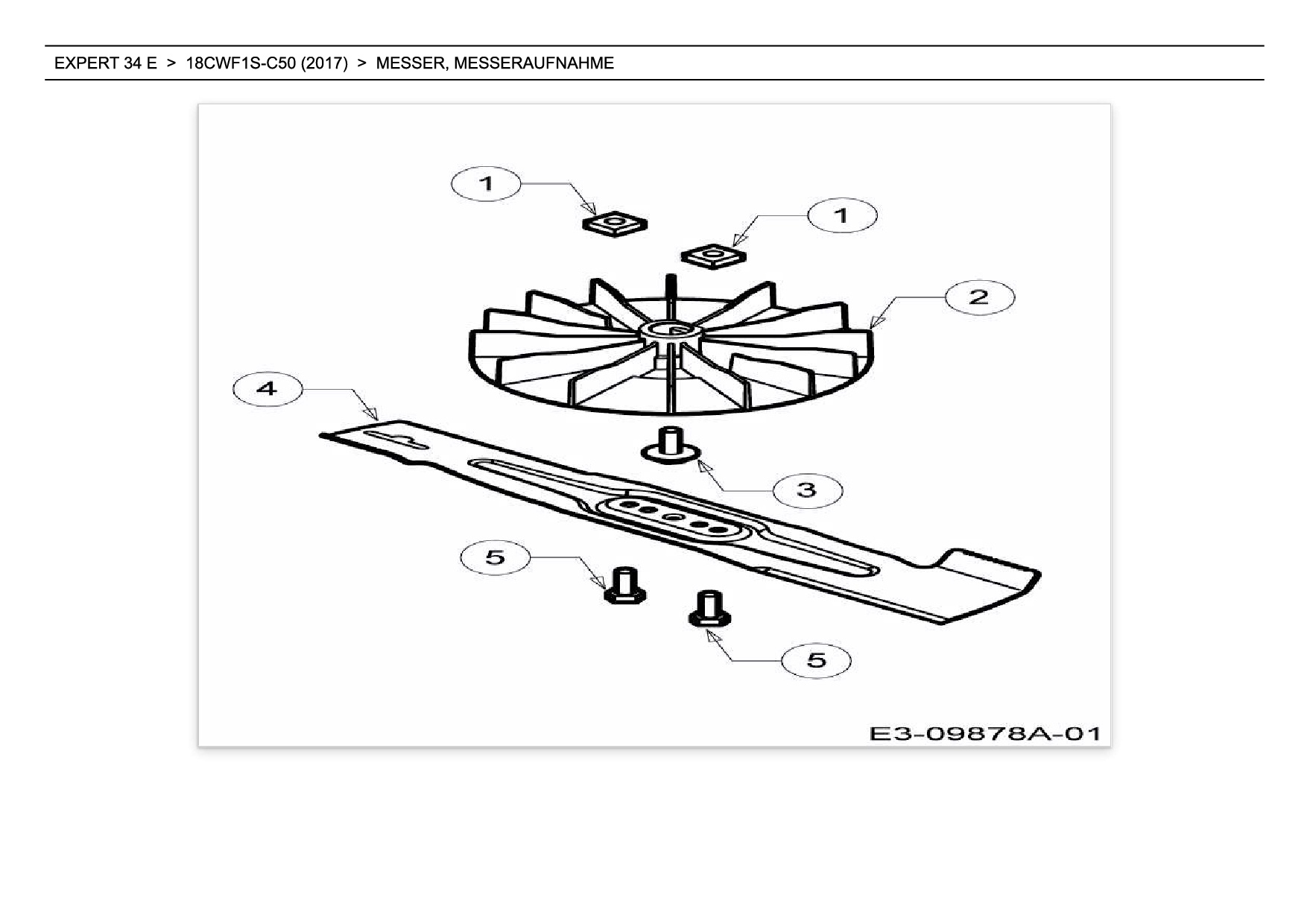 EXPERT 34 E > 18CWF1S-C50 (2017) > MESSER, MESSERAUFNAHME

1

1

2

4

3

5

5

E3-09878A-01