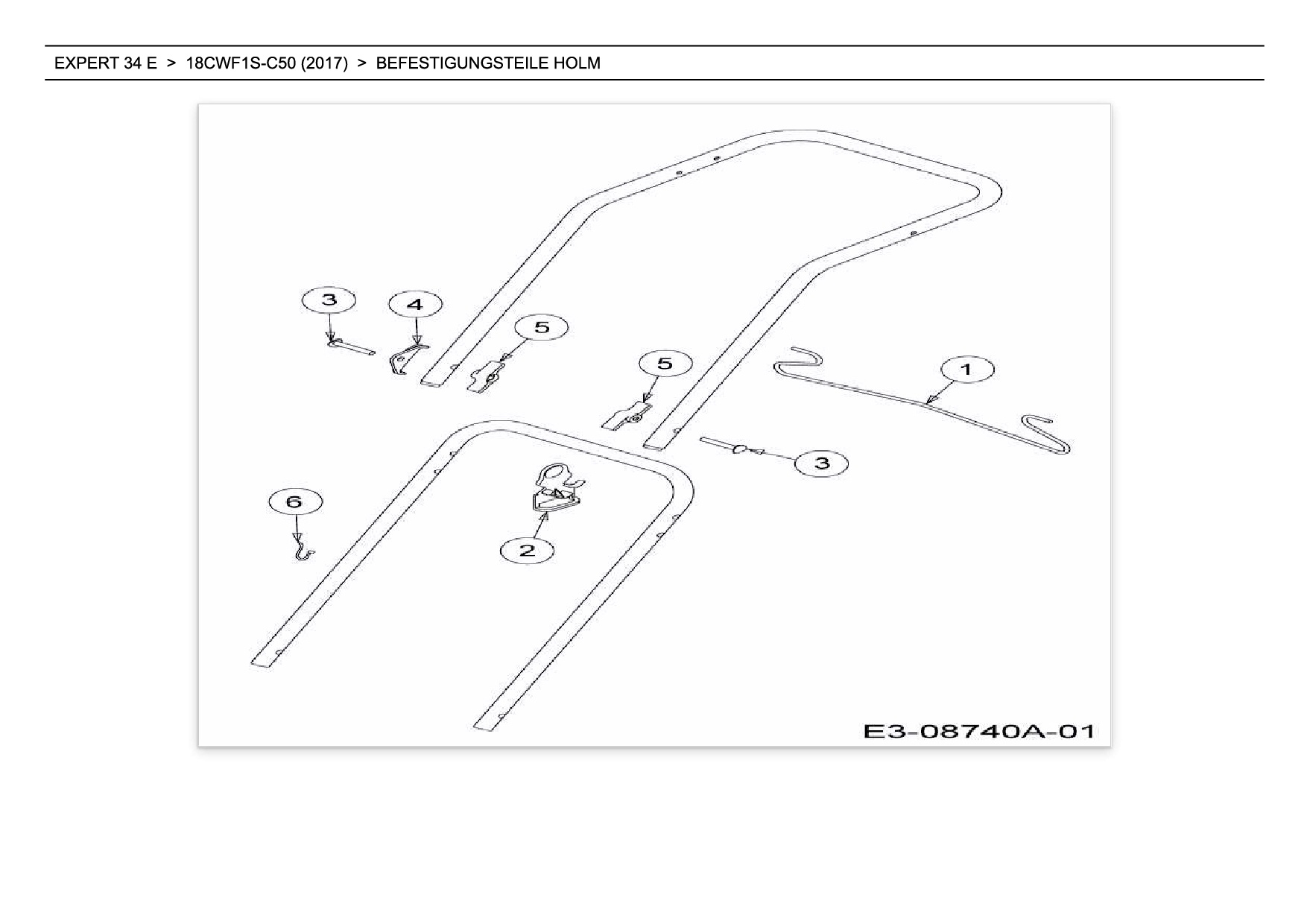 EXPERT 34 E > 18CWF1S-C50 (2017) > BEFESTIGUNGSTEILE HOLM

3
4
5
5
1
3
6
2

E3-08740A-01