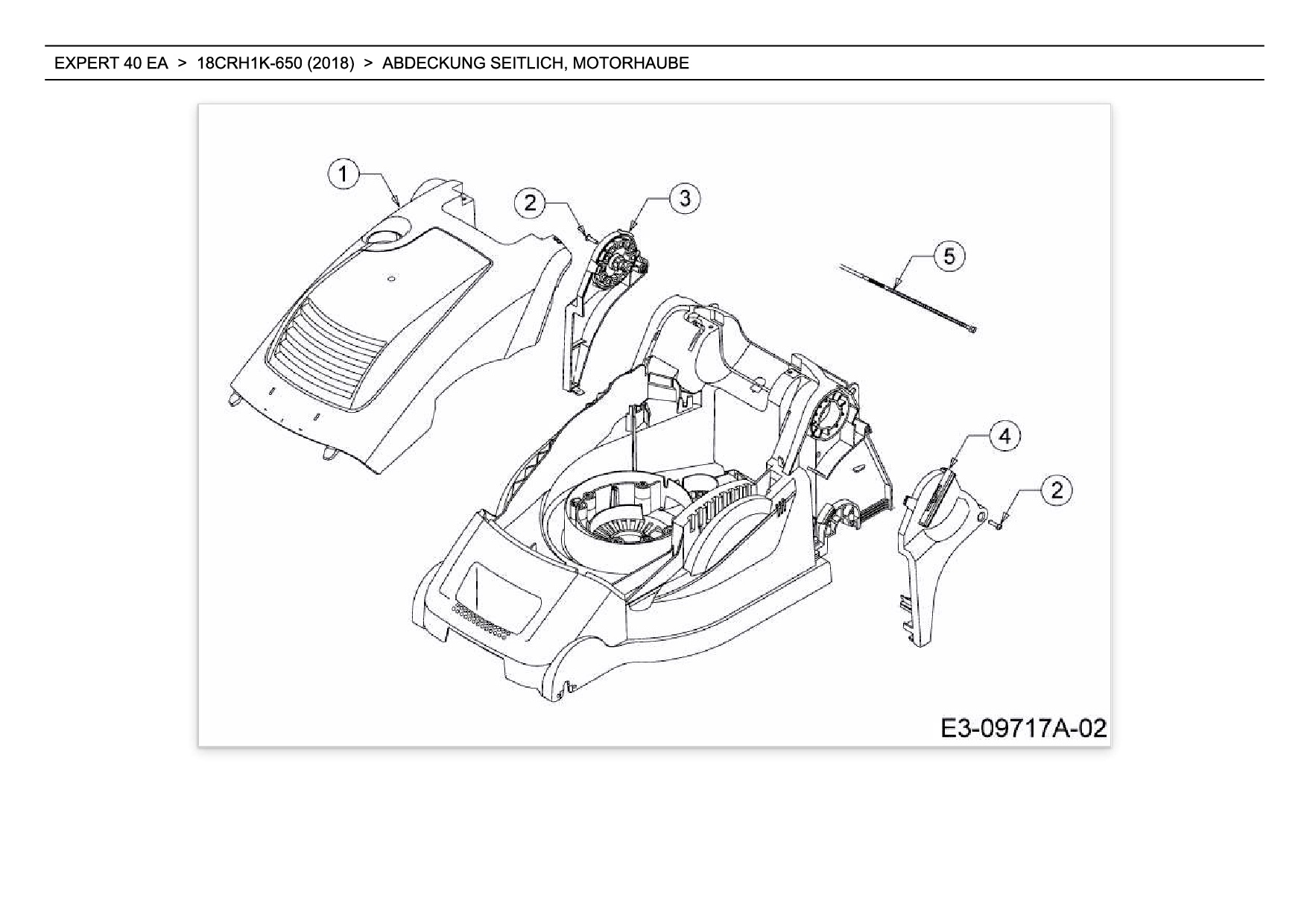 EXPERT 40 EA > 18CRH1K-650 (2018) > ABDECKUNG SEITLICH, MOTORHAUBE

1

2

3

5

4

2

E3-09717A-02